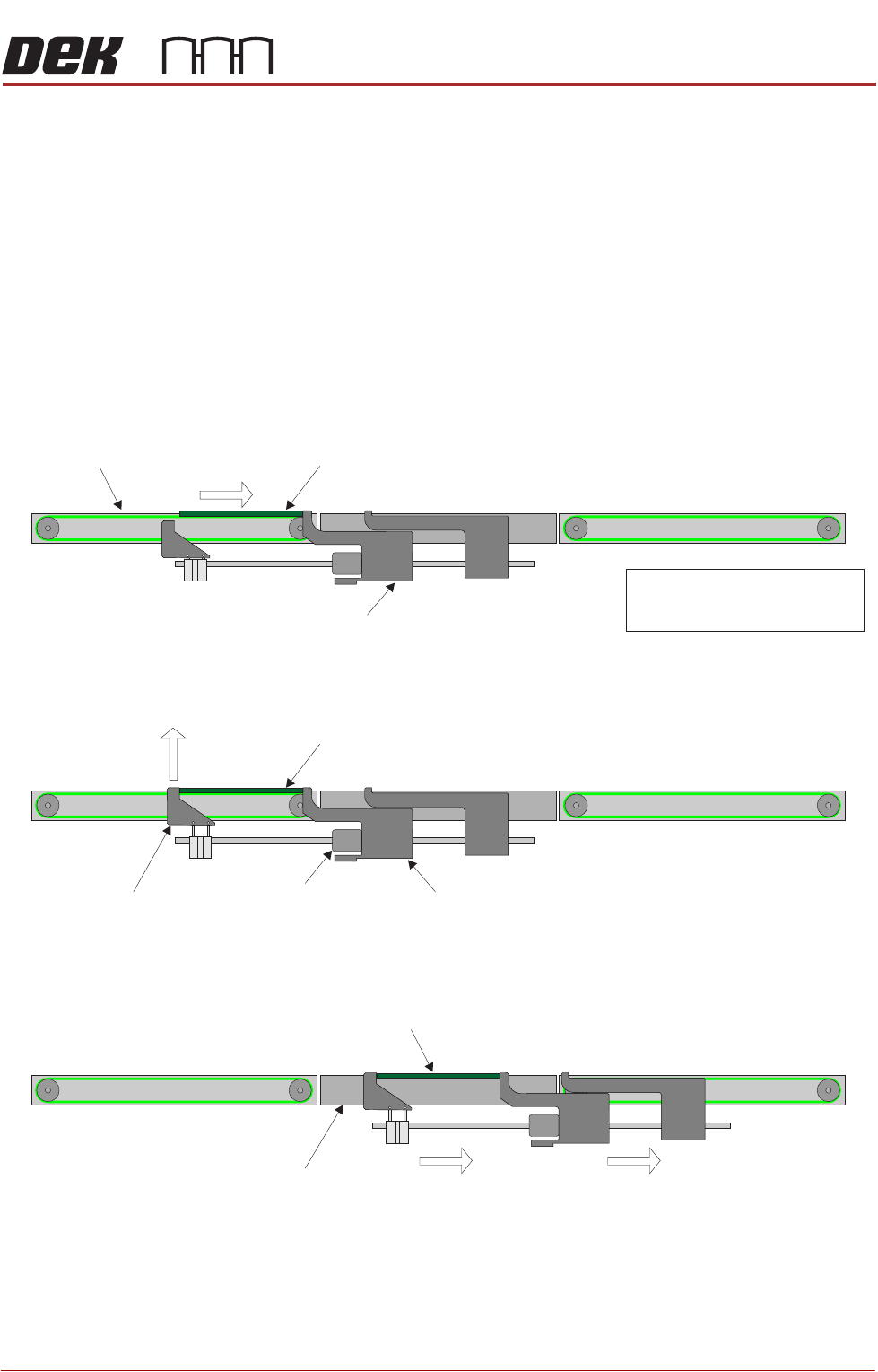 DEK