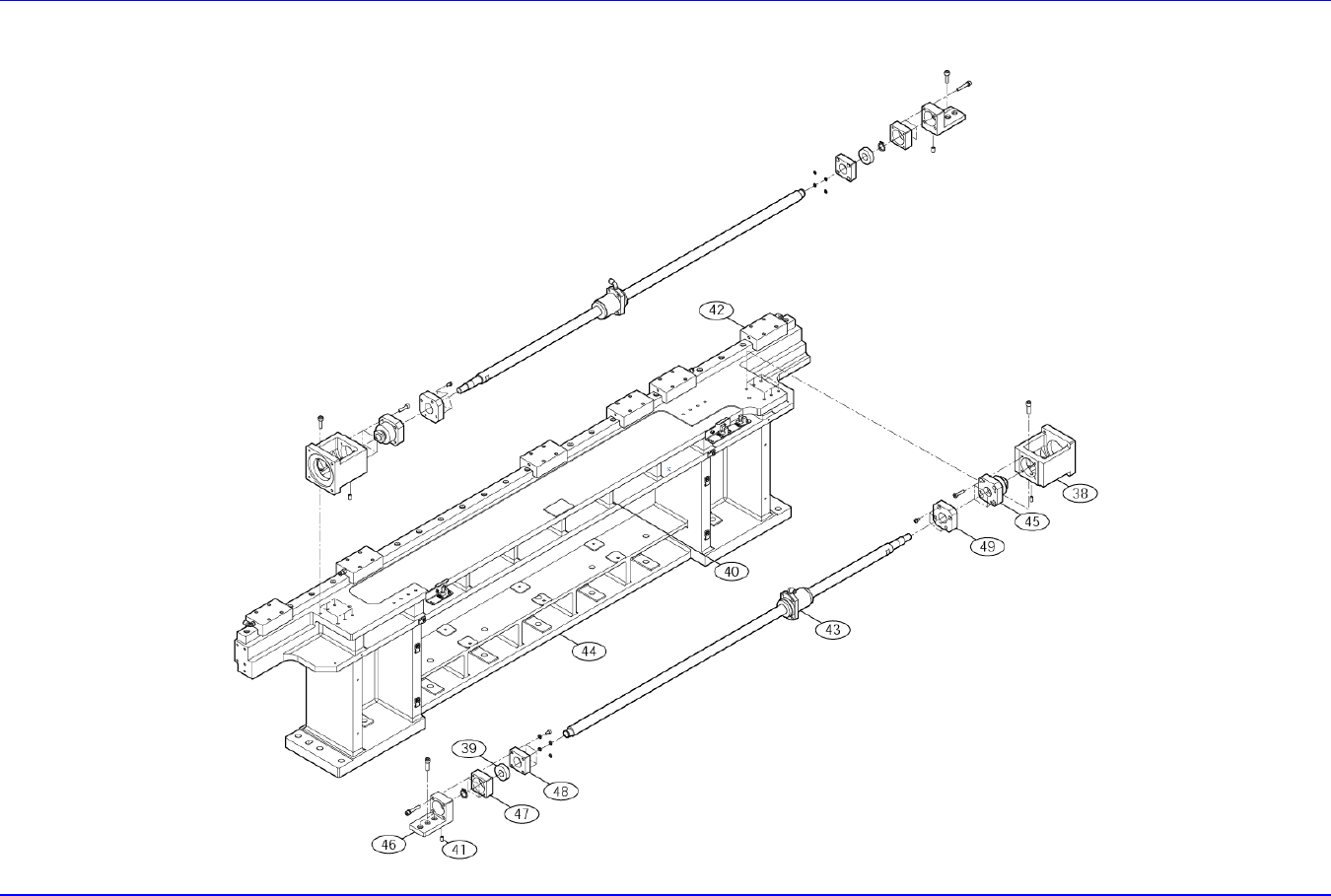 42
38
45
49
40
43
44
39
48
47
46
41