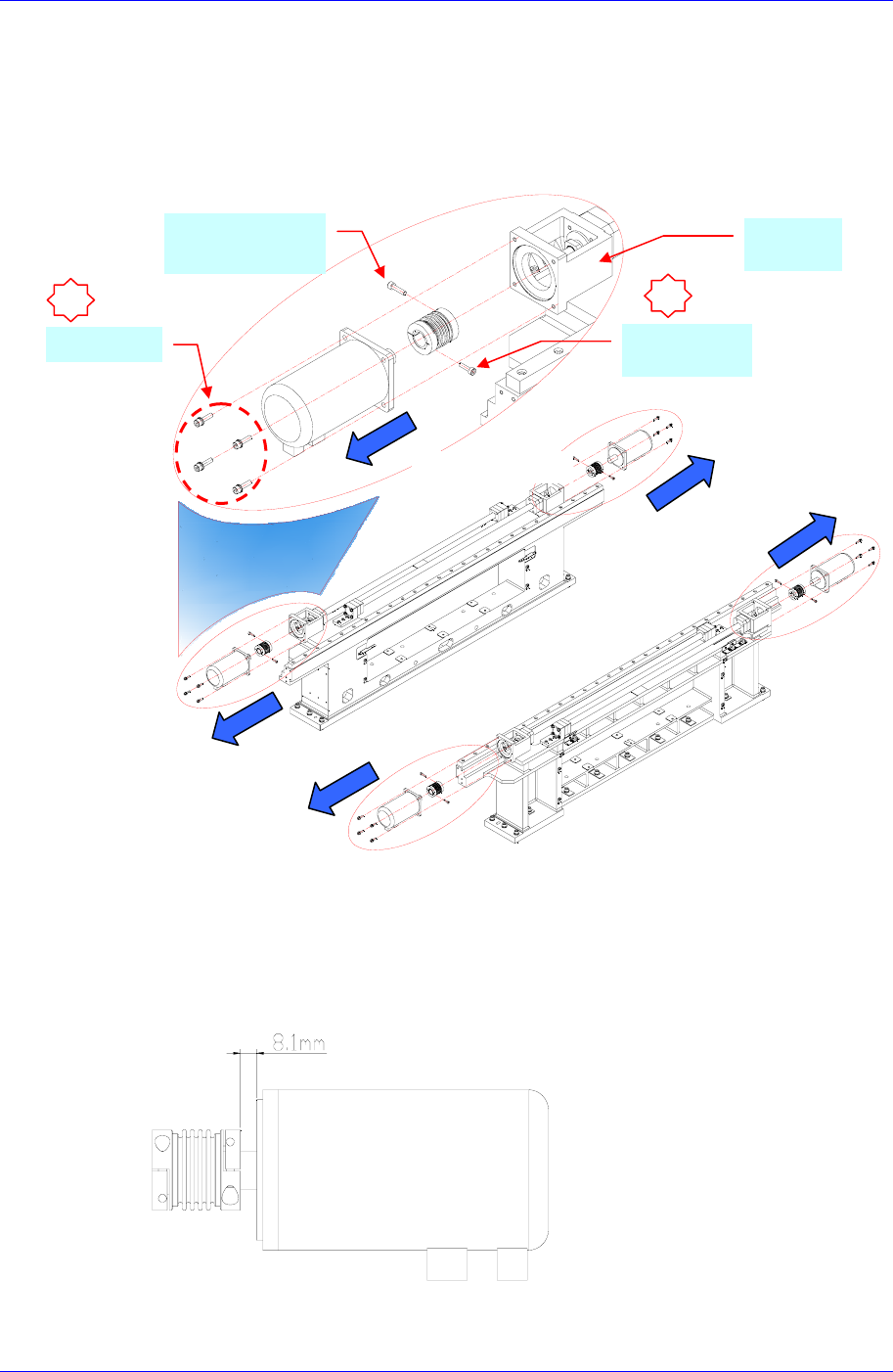 8.1mm