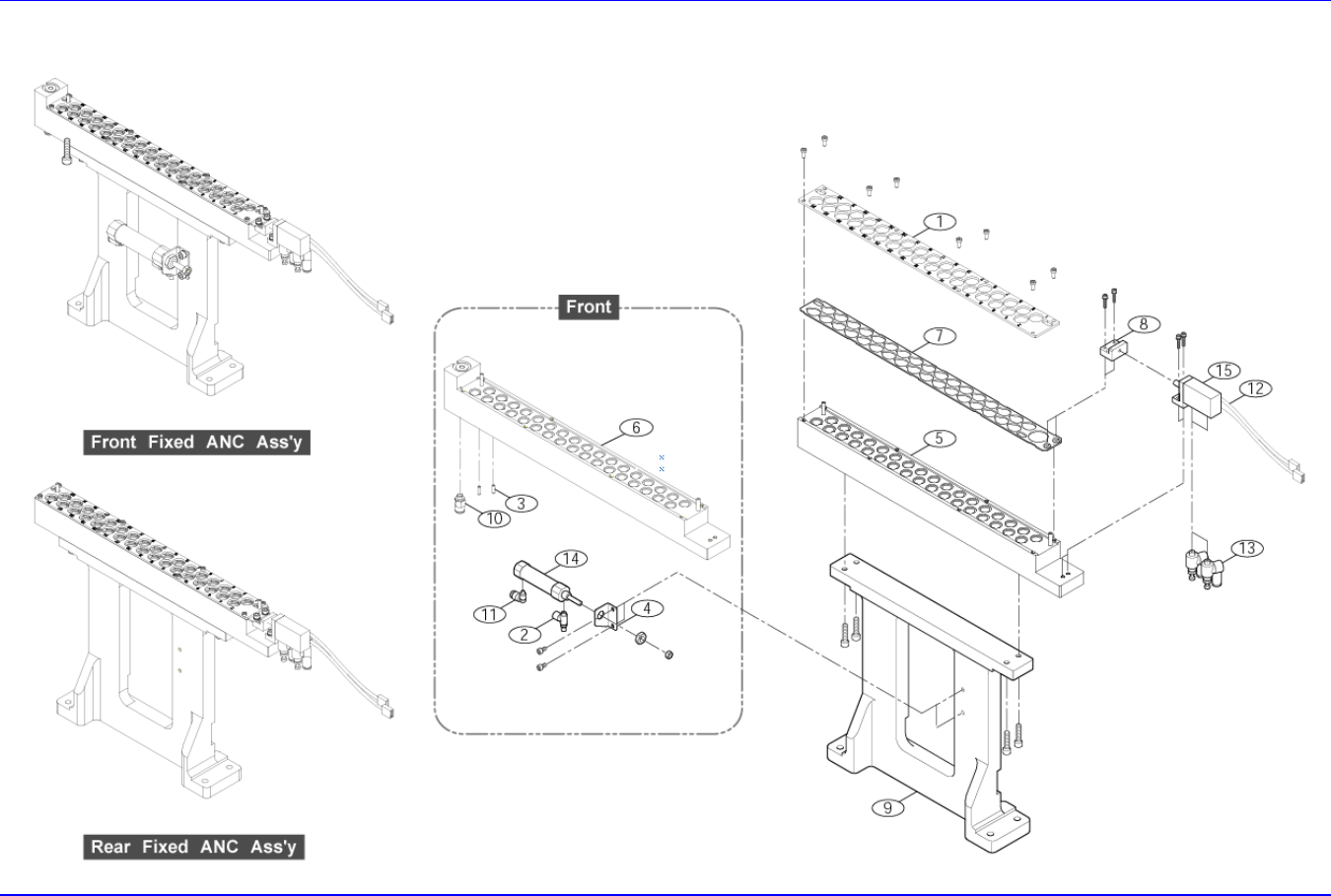 Front Fixed ANC Ass'y

Rear Fixed ANC Ass'y

Front

6

3

10

14

11

2

4

1

7

8

15

12

5

13

9