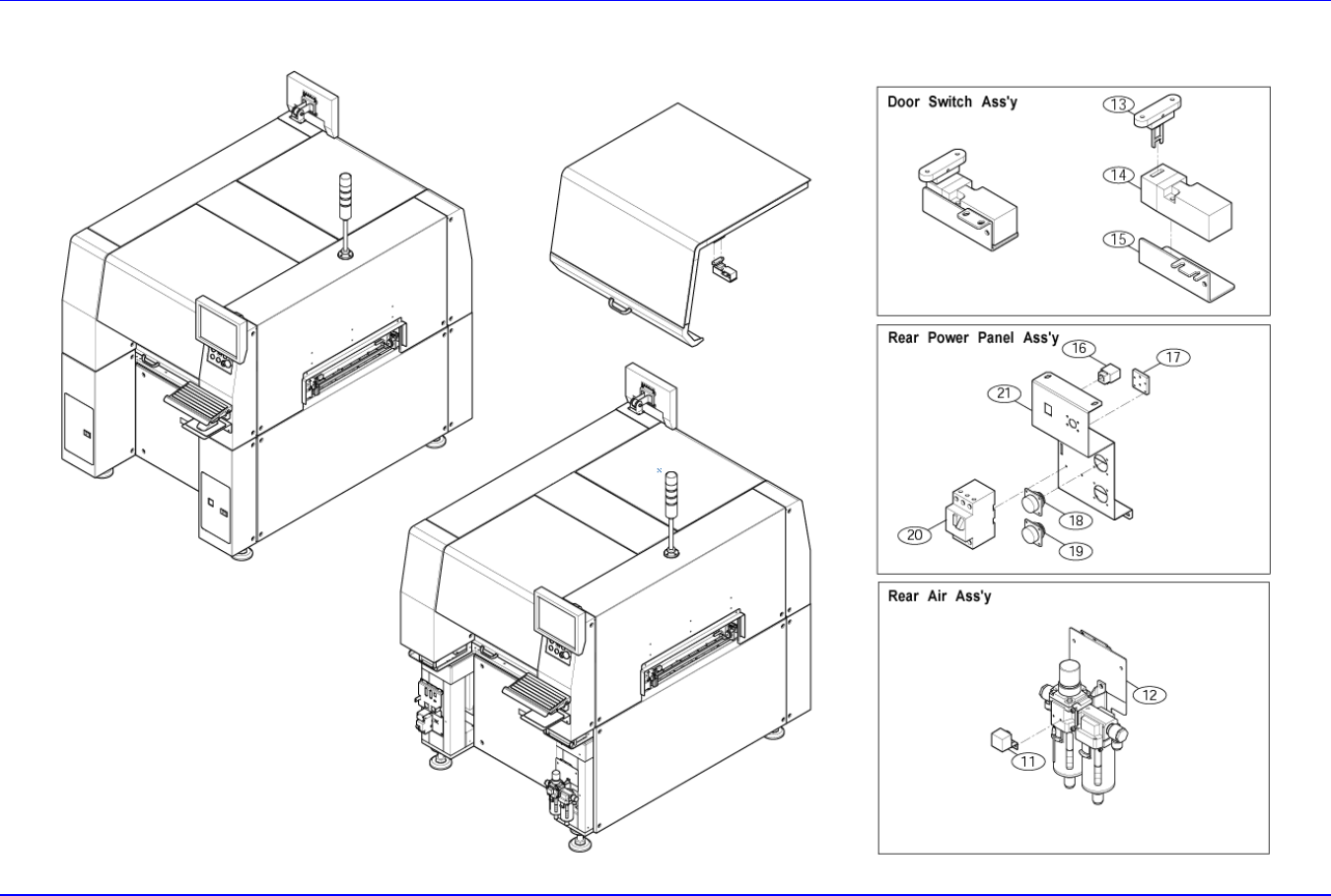 Door Switch Ass'y

13

14

15

Rear Power Panel Ass'y

16

17

21

20

18

19

Rear Air Ass'y

12

11