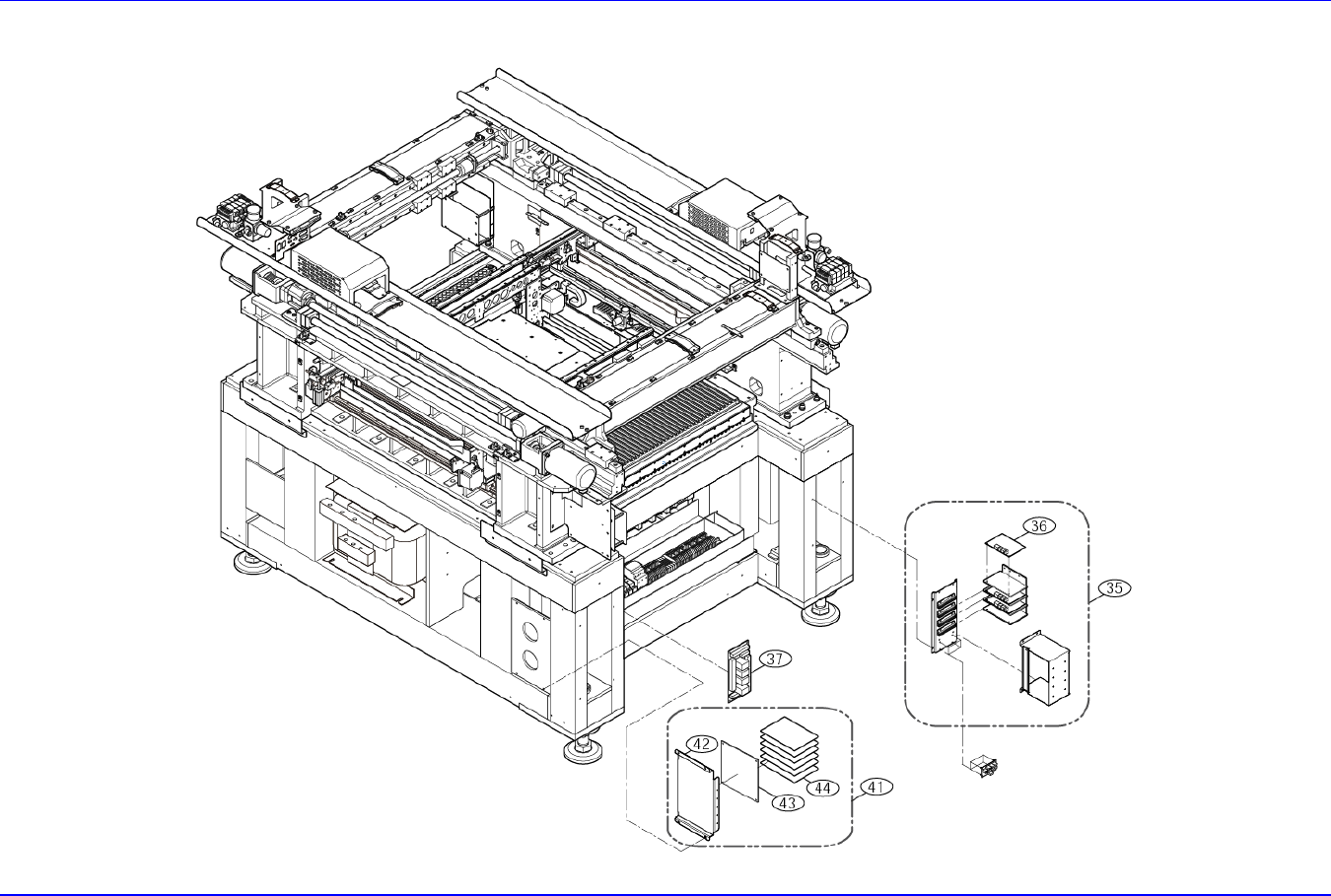 36
35
37
42
44
41
43