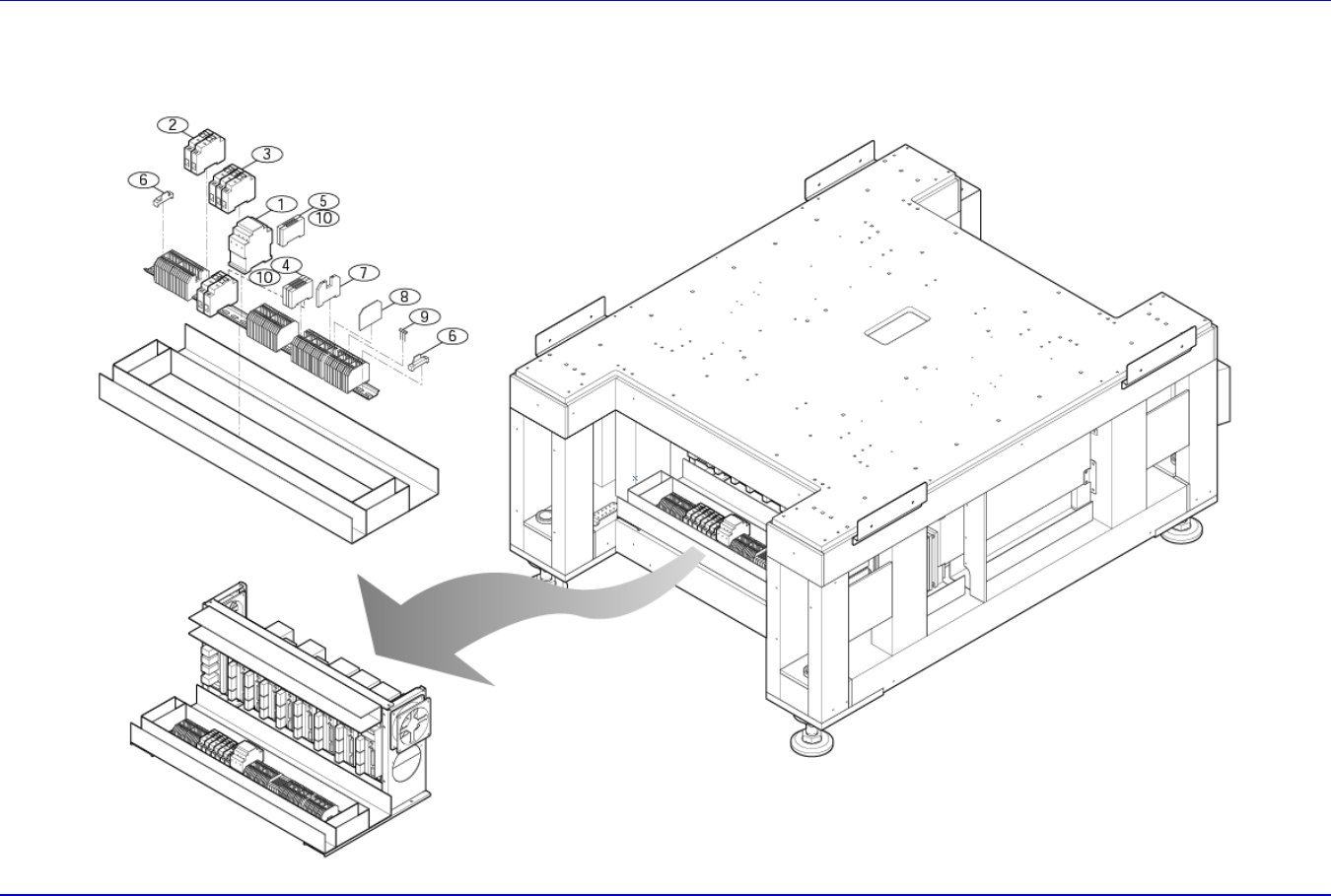 2
3
6
1
5
10
4
10
7
8
9
6