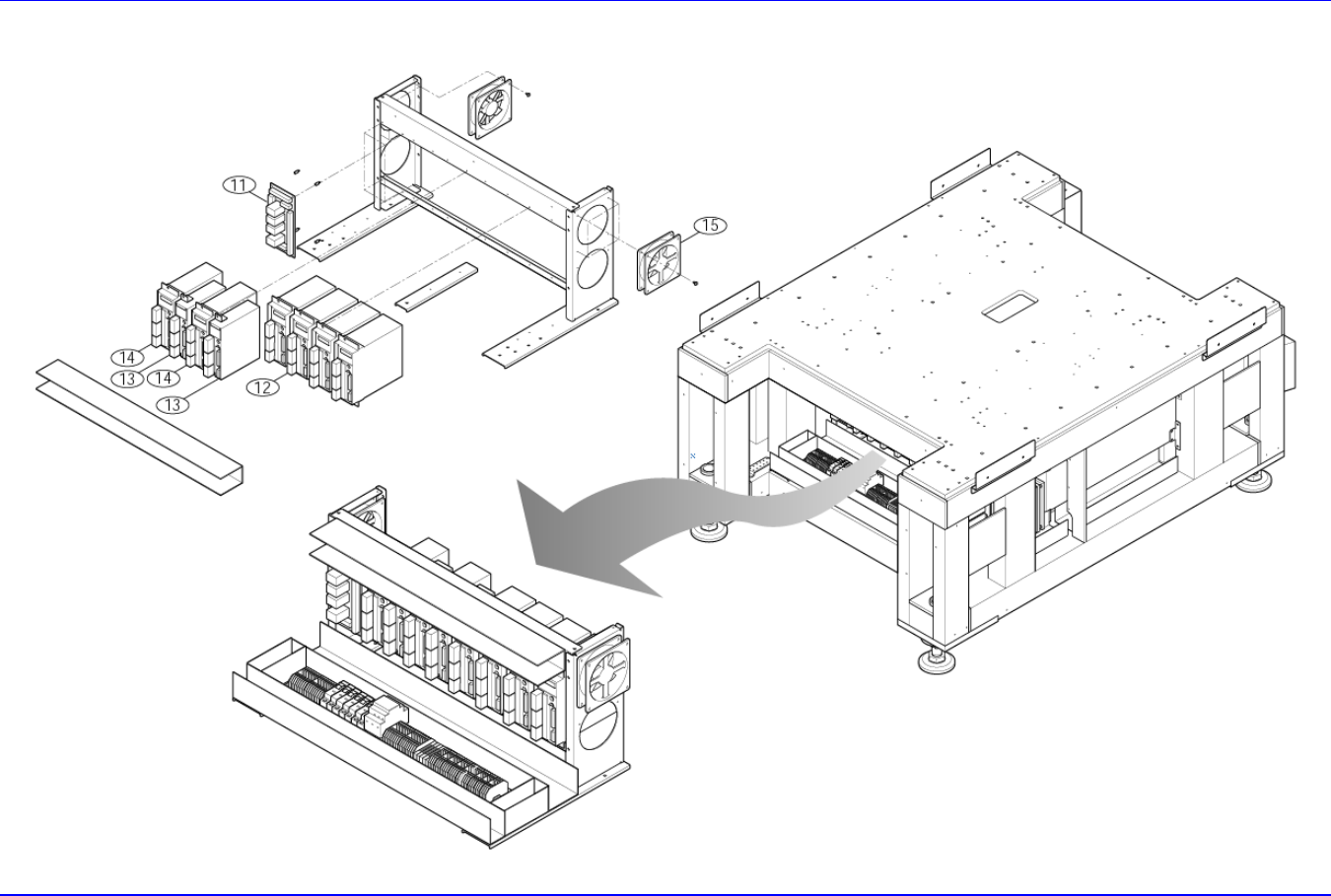 11
15
14
13
14
13
12