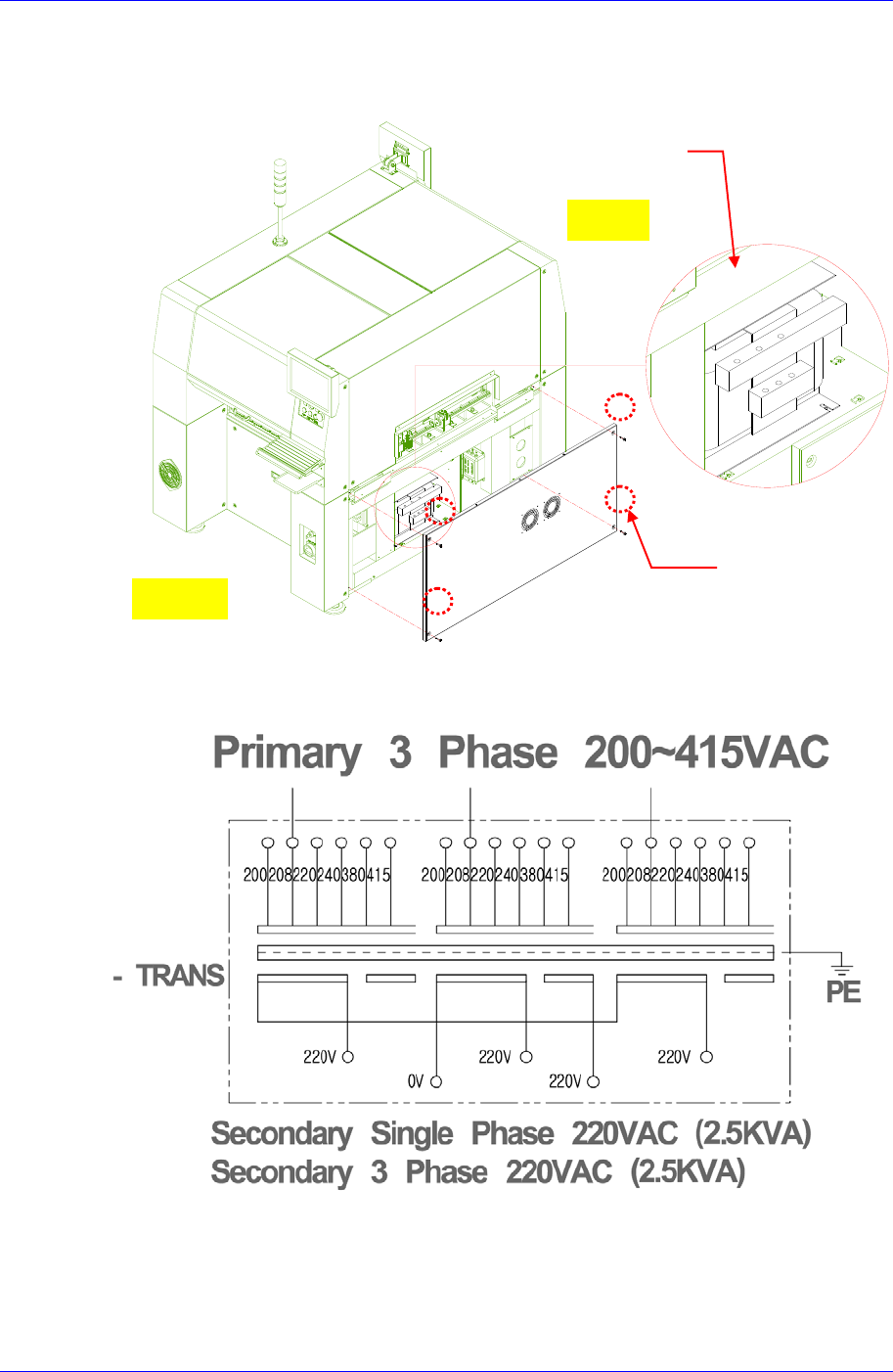 Primary 3 Phase 200~415VAC

200 208 220 240 380 415 200 208 220 240 380 415 200 208 220 240 380 415

- TRANS

PE

220V 0V 220V 220V 220V

Secondary Single Phase 220VAC (2.5KVA)
Secondary 3 Phase 220VAC (2.5KVA)