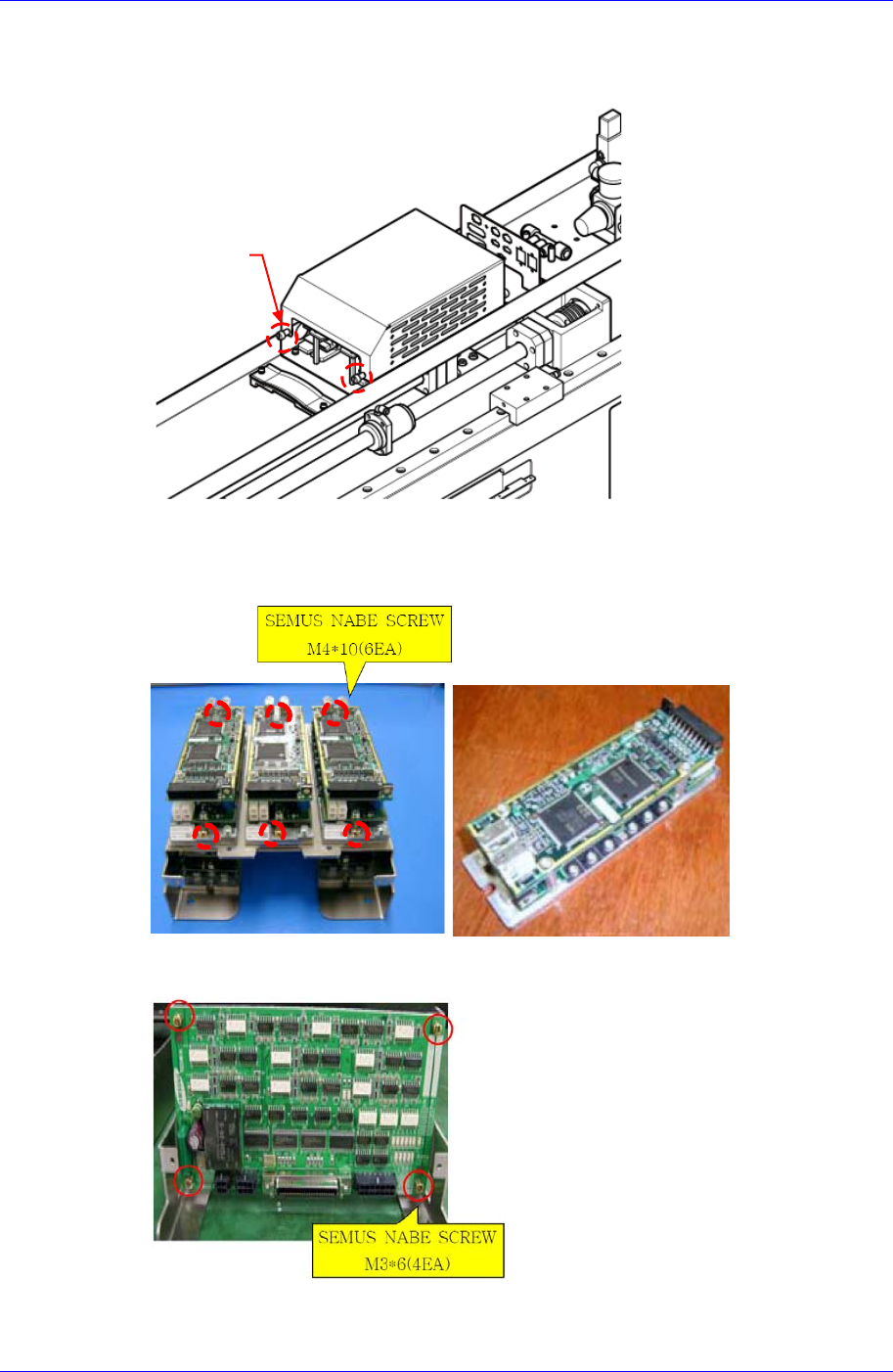 SEMUS NABE SCREW
M4*10(6EA)

SEMUS NABE SCREW
M3*6(4EA)