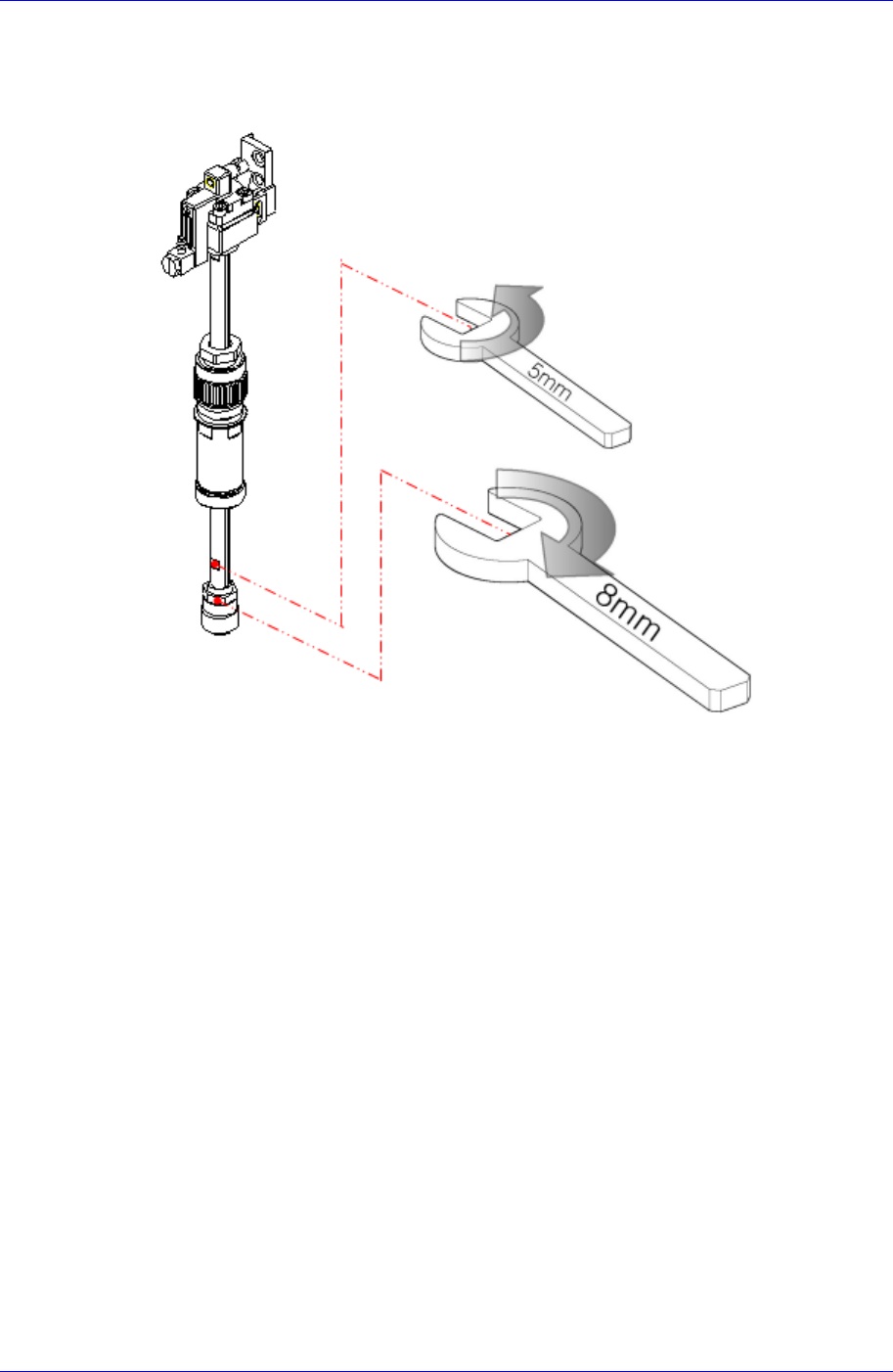 5mm

8mm