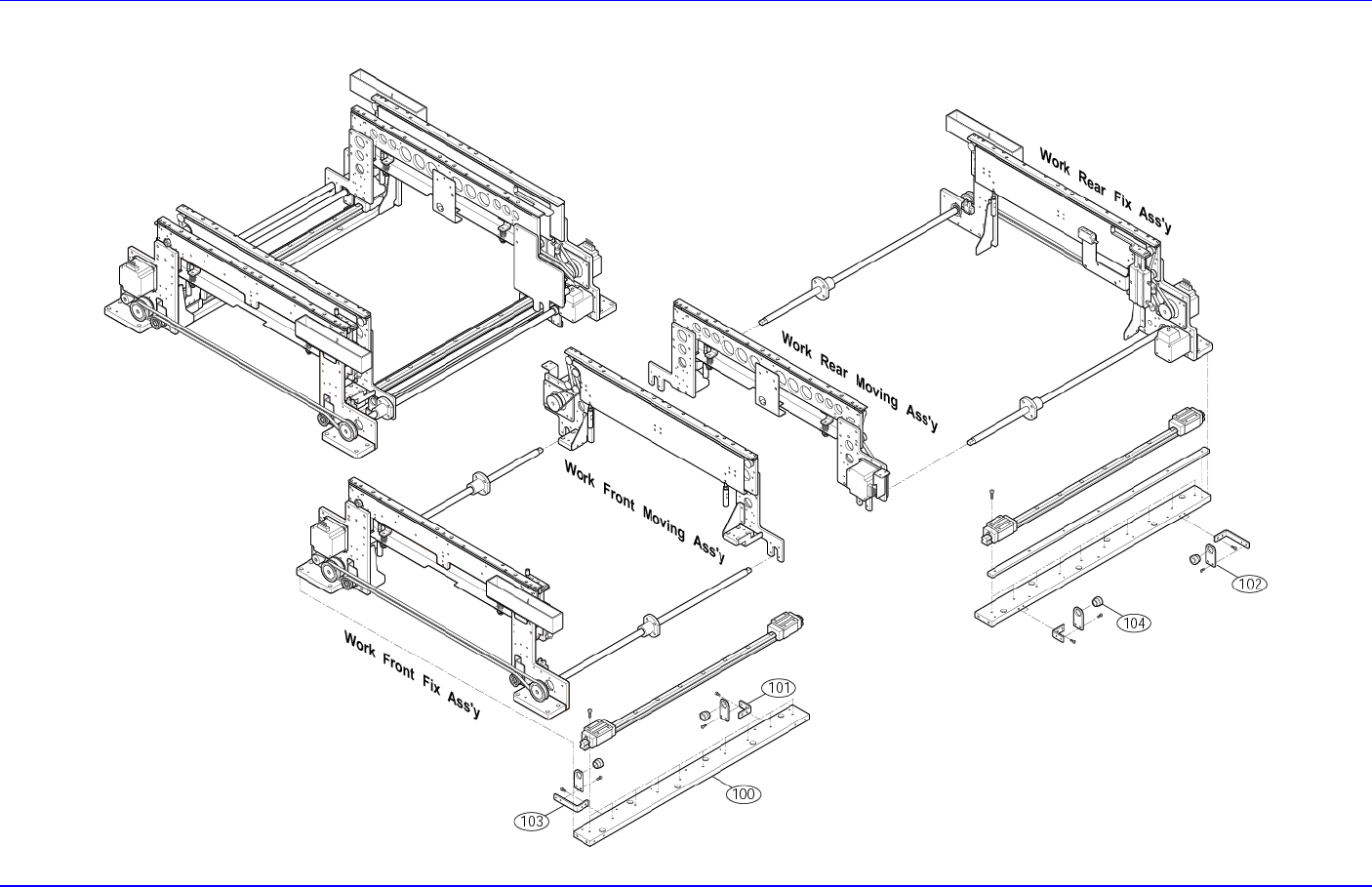 Work Rear Fix Ass'y

Work Rear Moving Ass'y

Work Front Moving Ass'y

Work Front Fix Ass'y

102

104

101

100

103