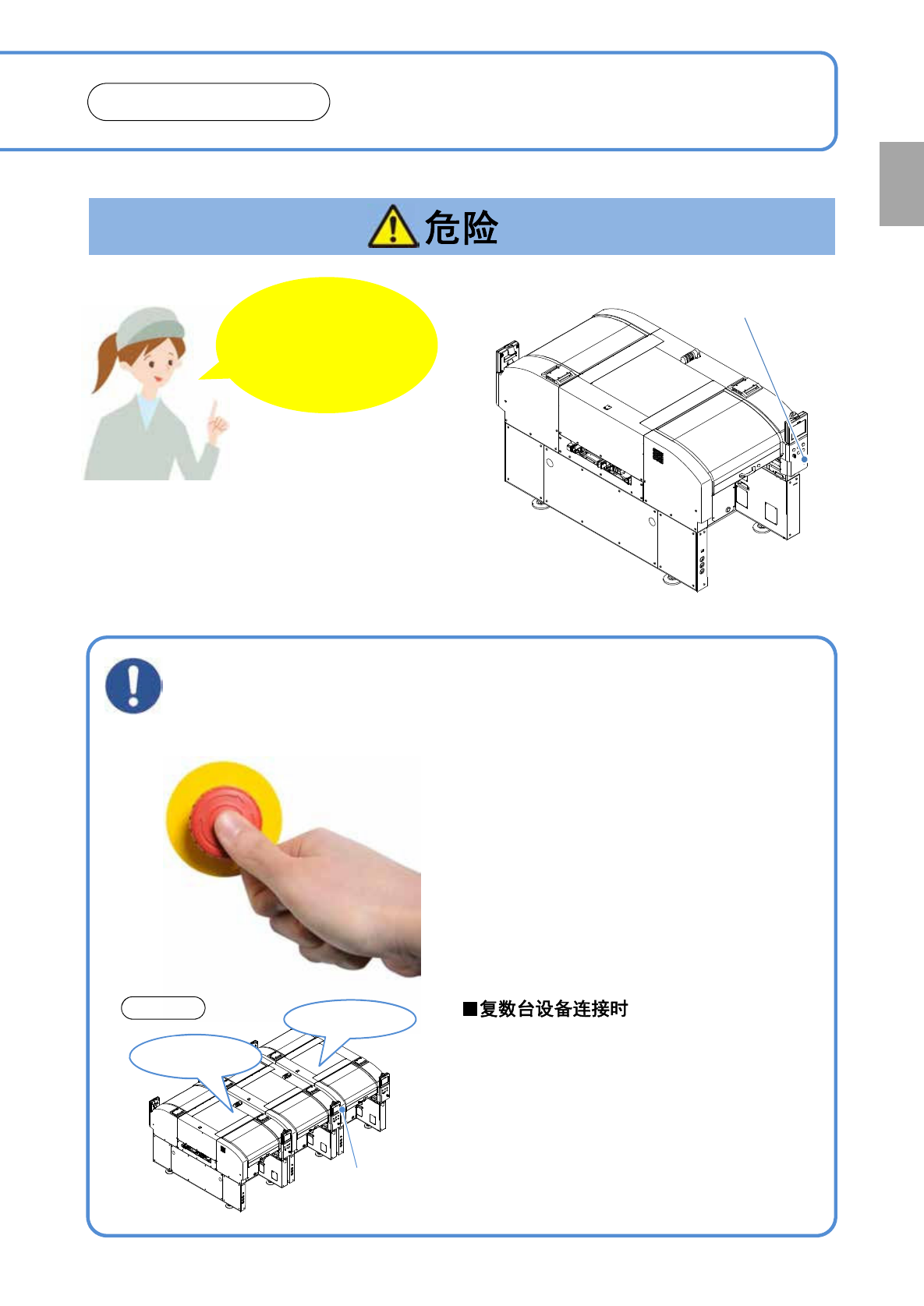 危险

■复数台设备连接时