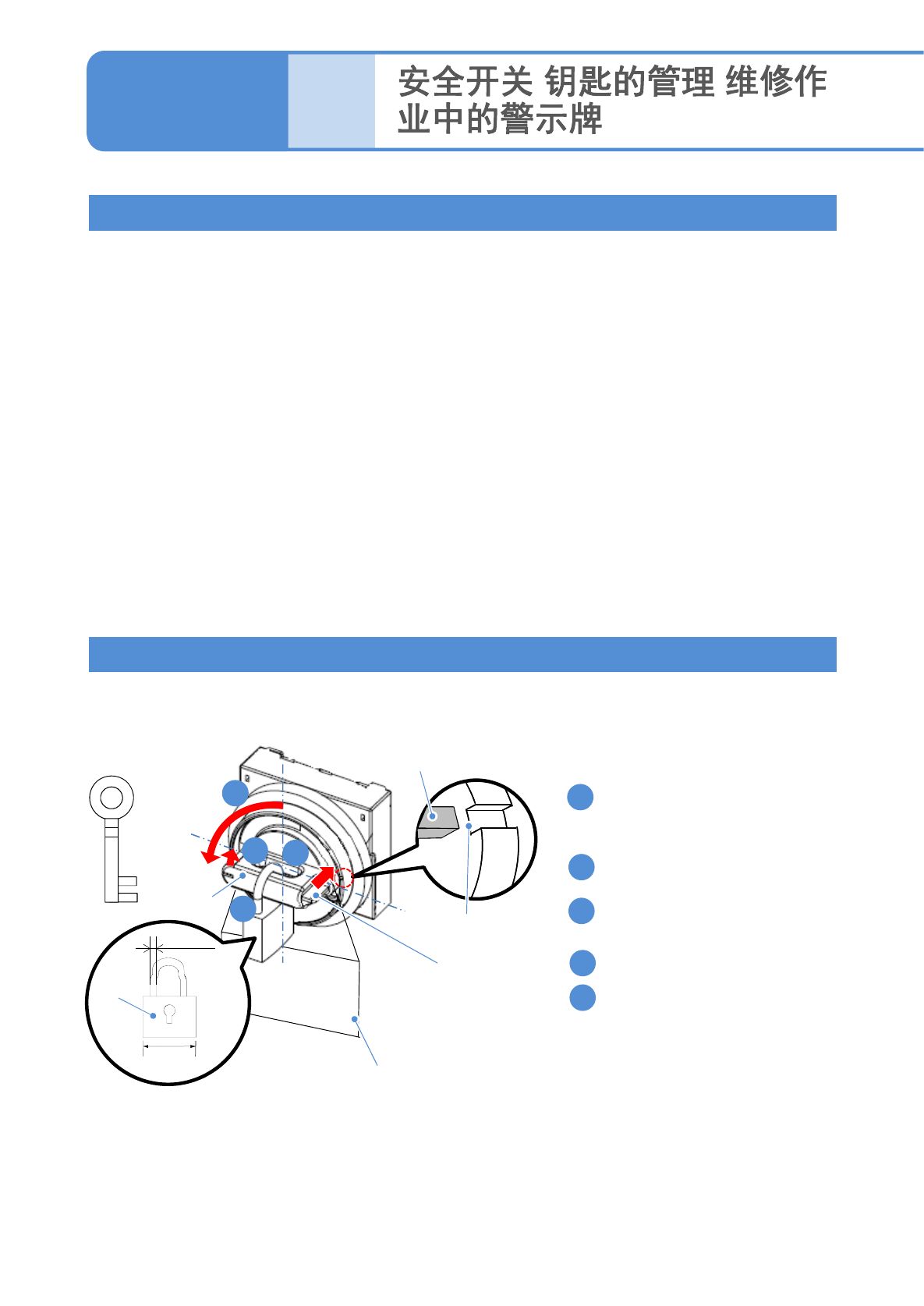 安全开关 钥匙的管理 维修作业中的警示牌