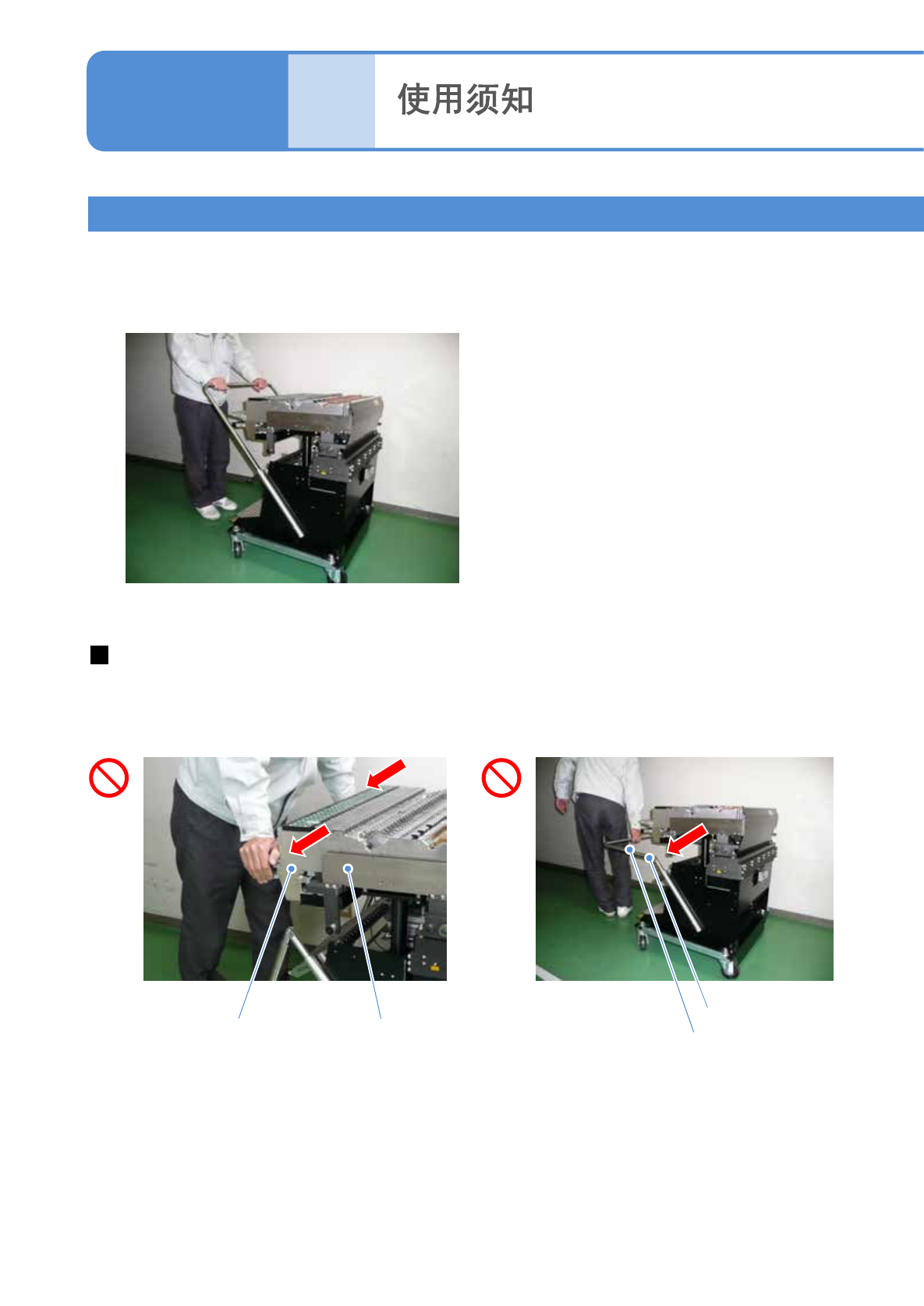 使用须知