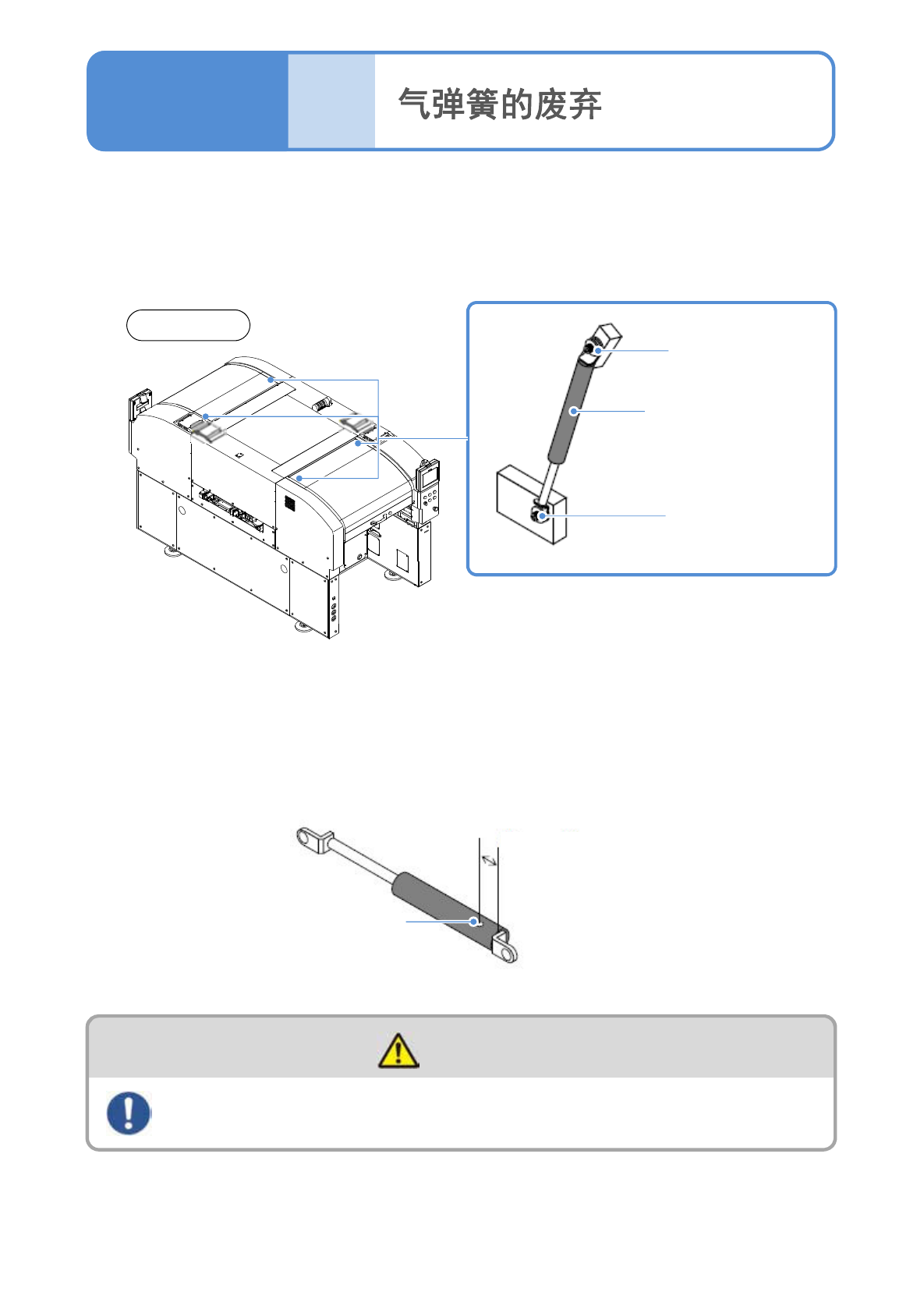 气弹簧的废弃