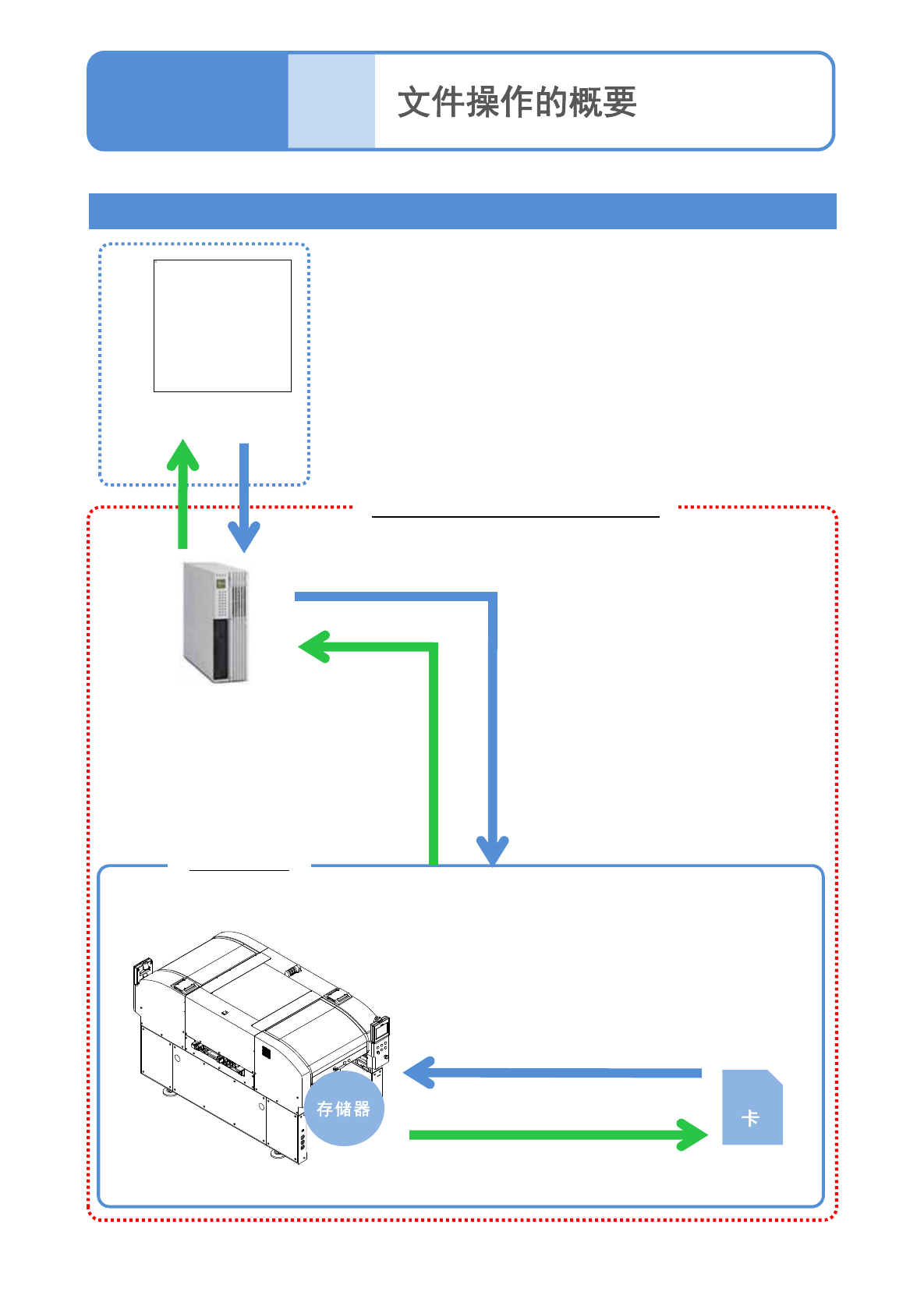 文件操作的概要

存储器

卡