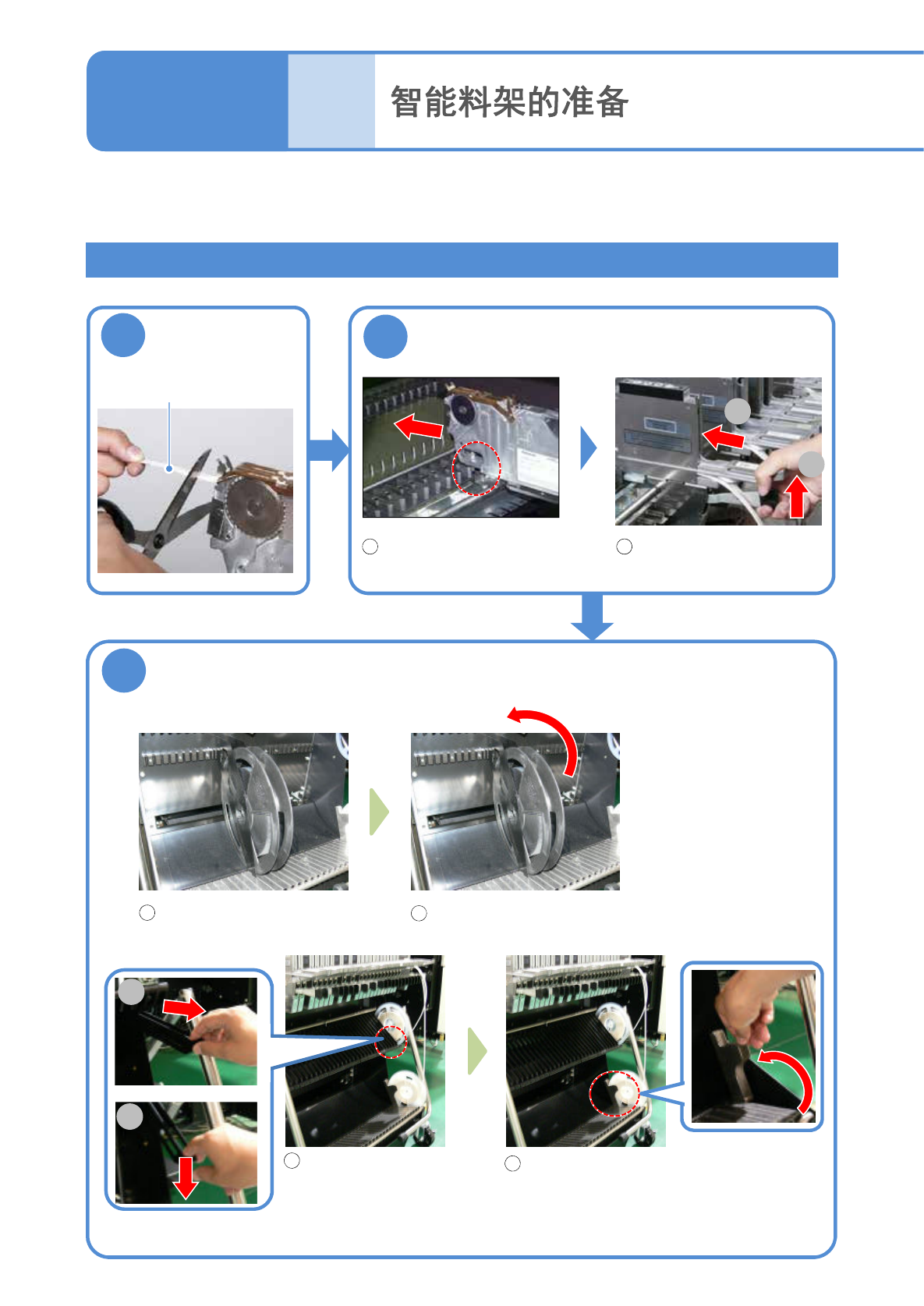 智能料架的准备