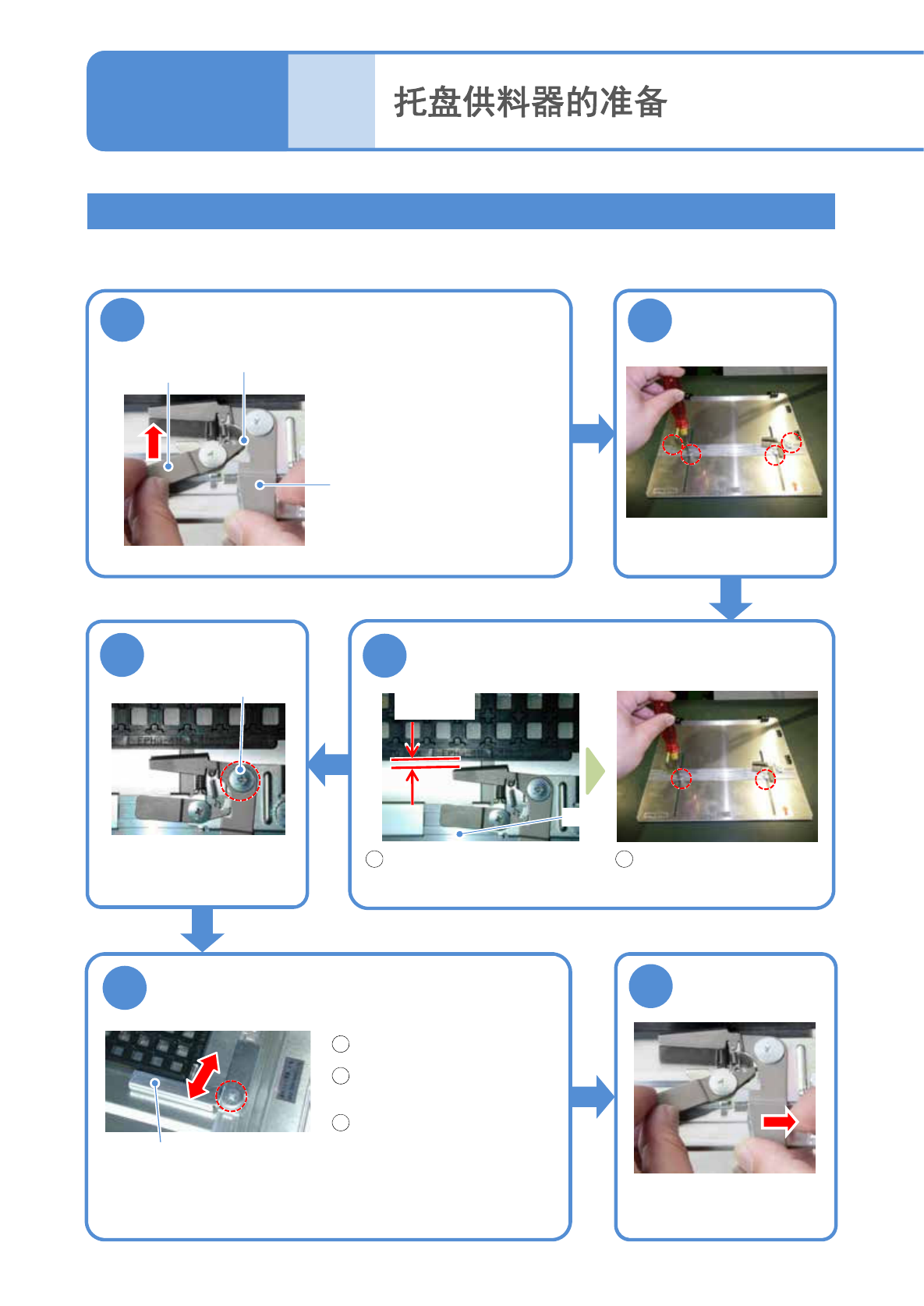 托盘供料器的准备