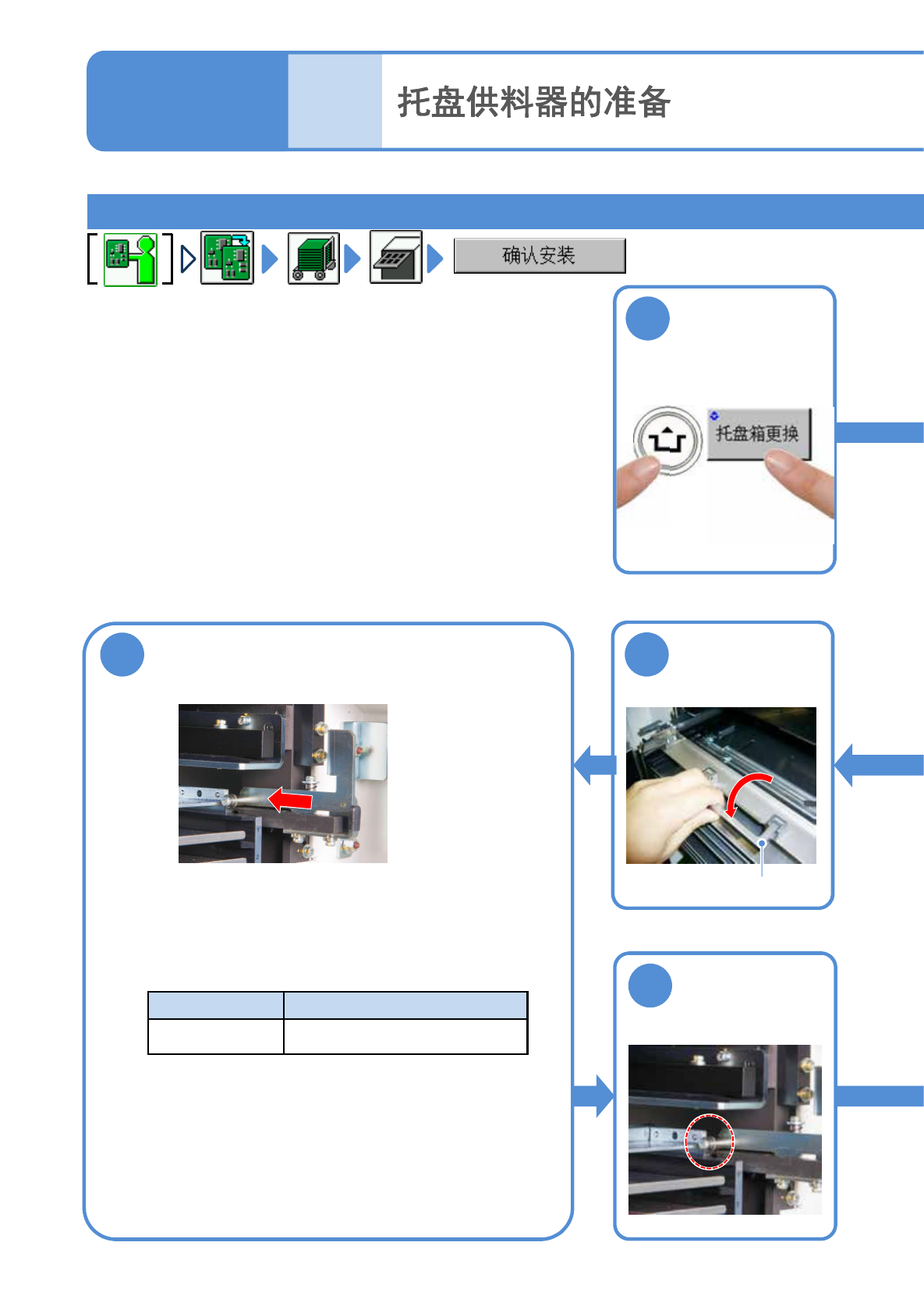 托盘供料器的准备

确认安装

托盘箱更换