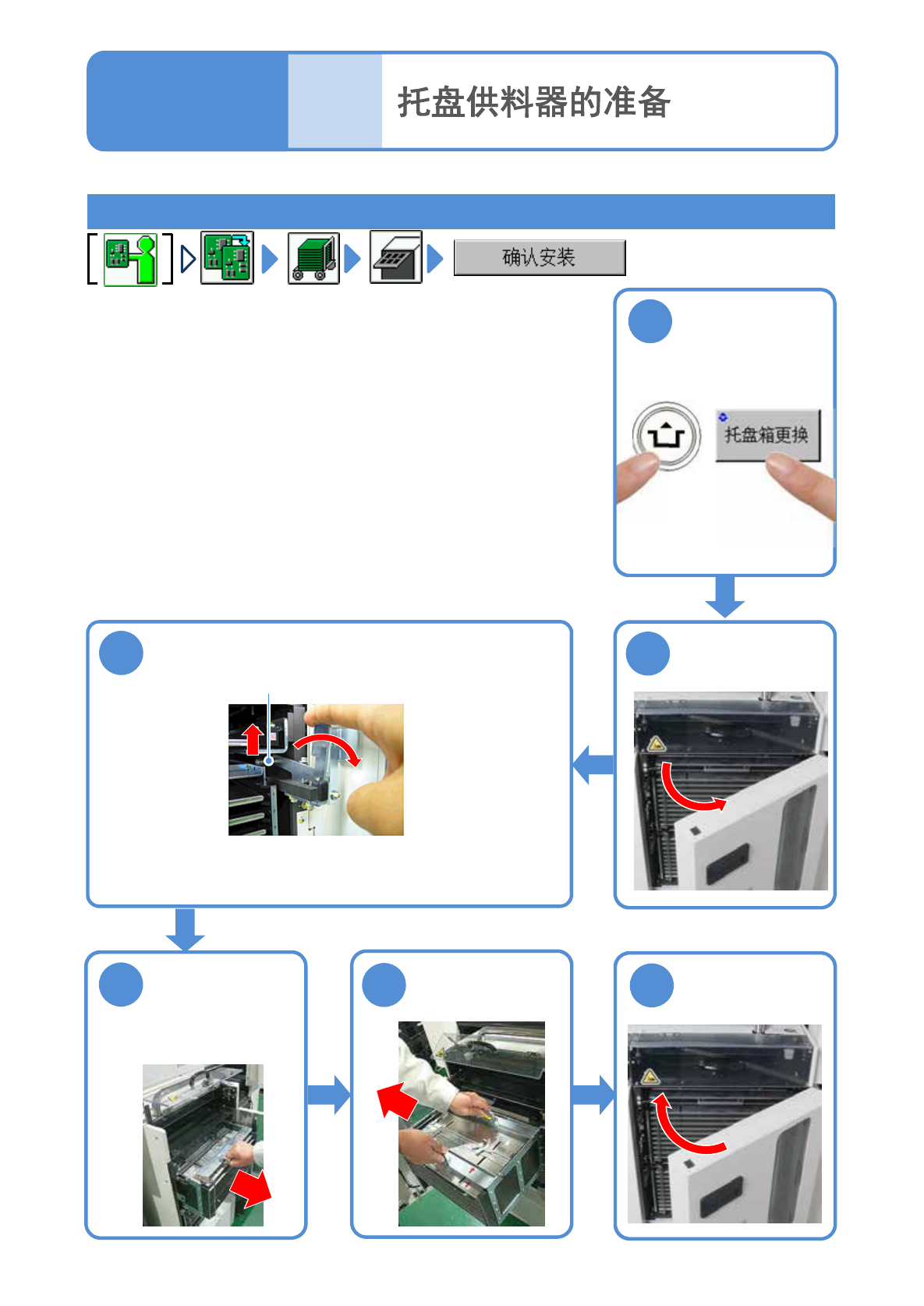 托盘供料器的准备

确认安装

托盘箱更换