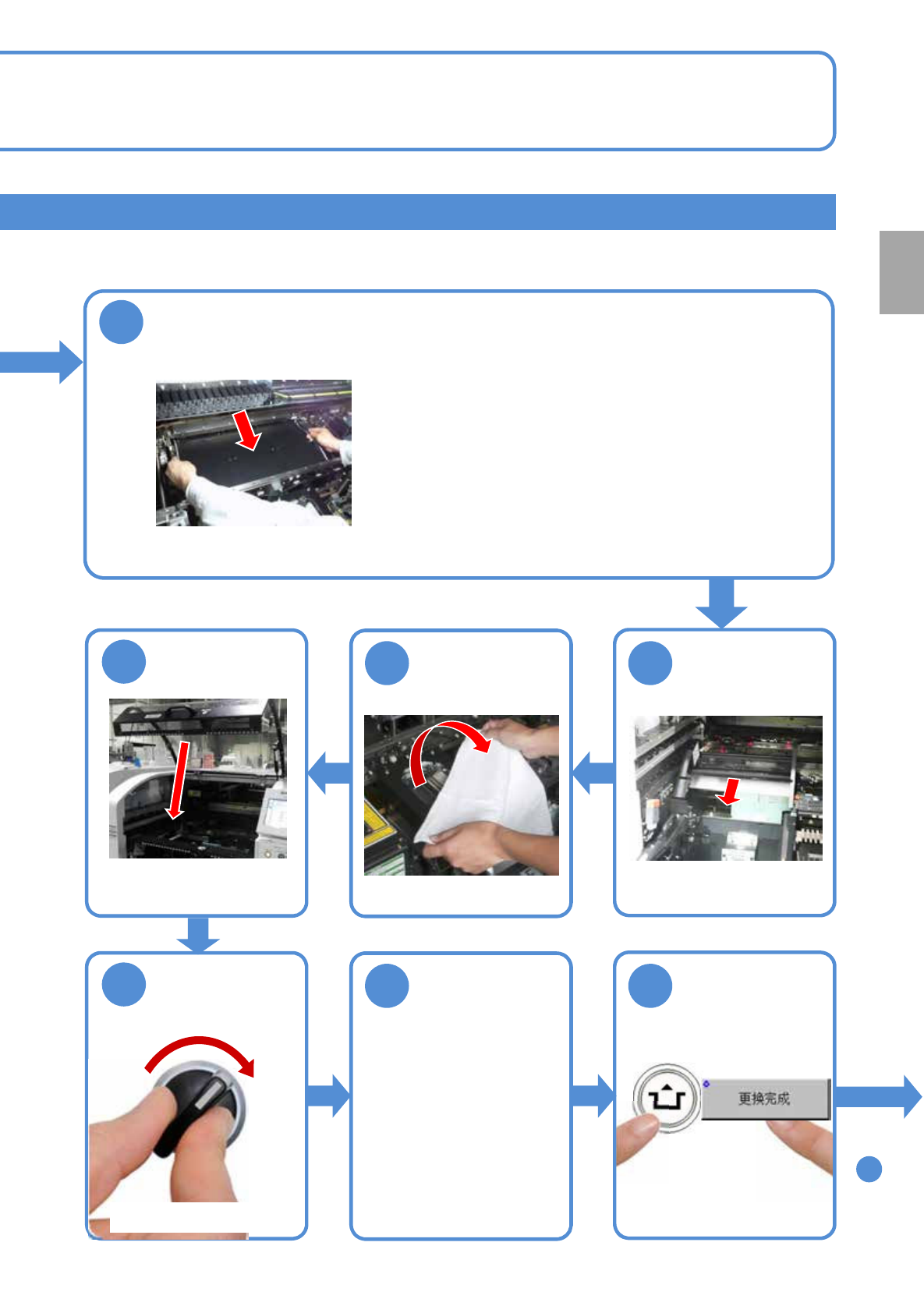 更換完成