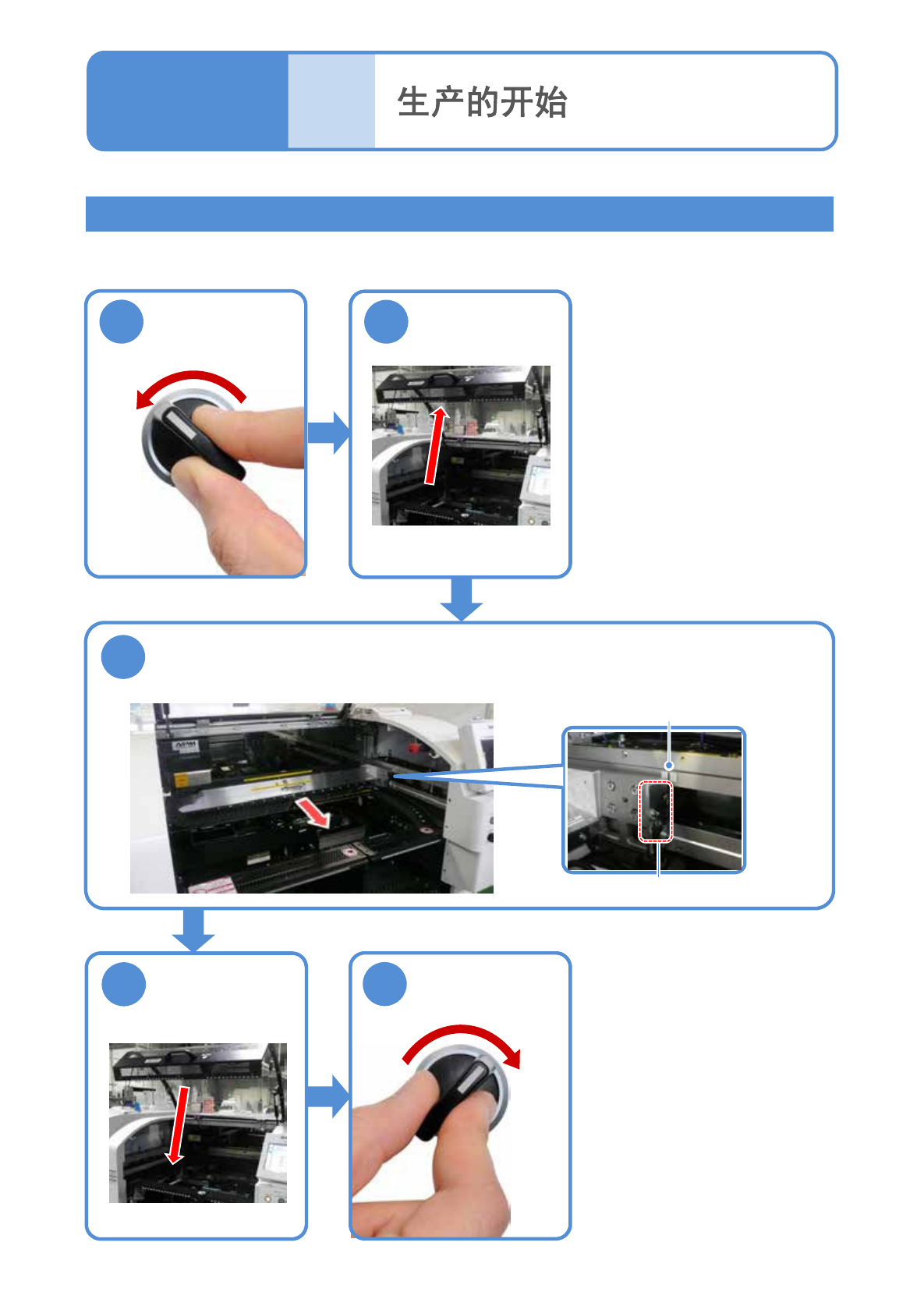 生产的开始