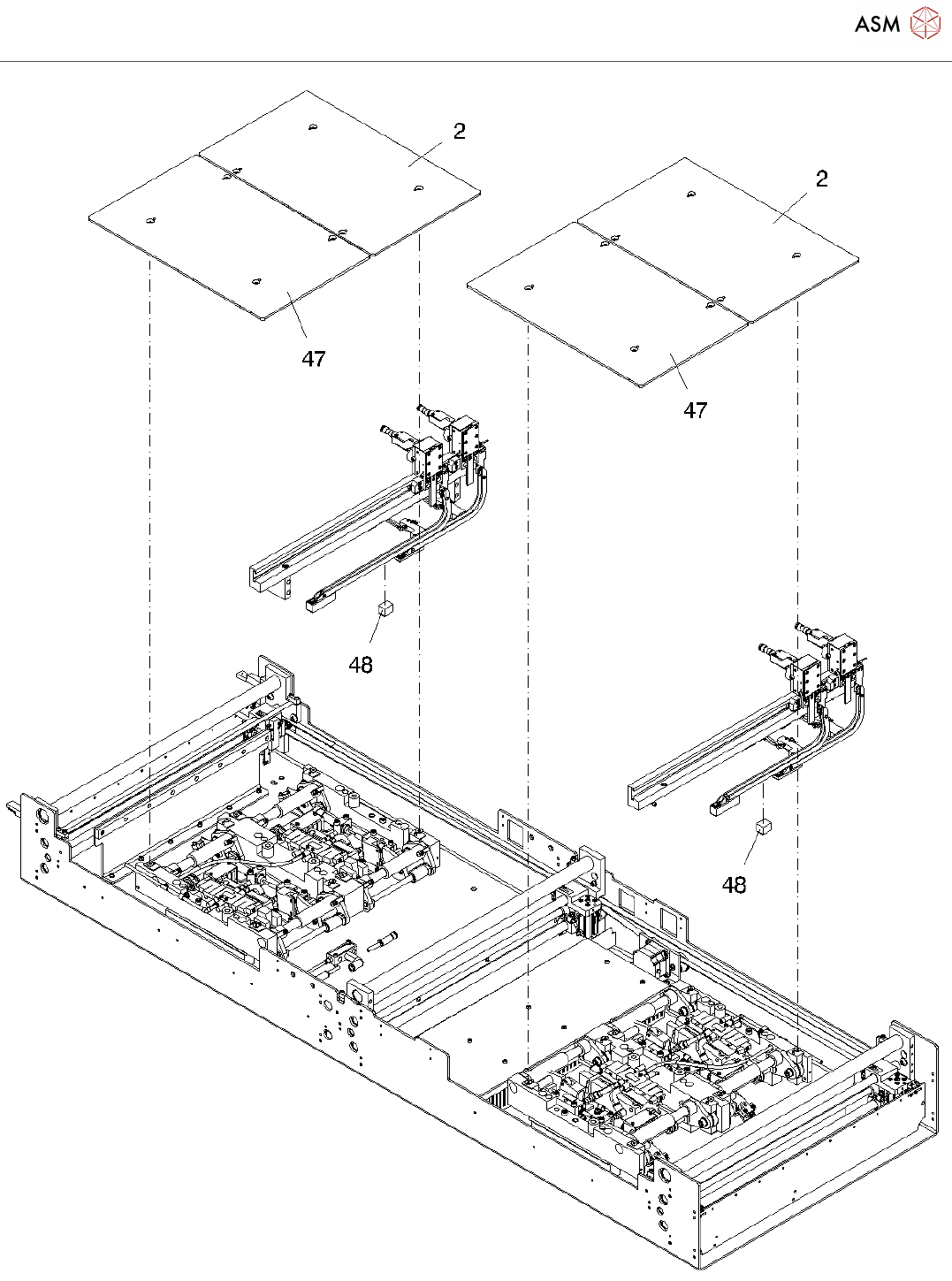 ASM

2

2

47

47

48

48