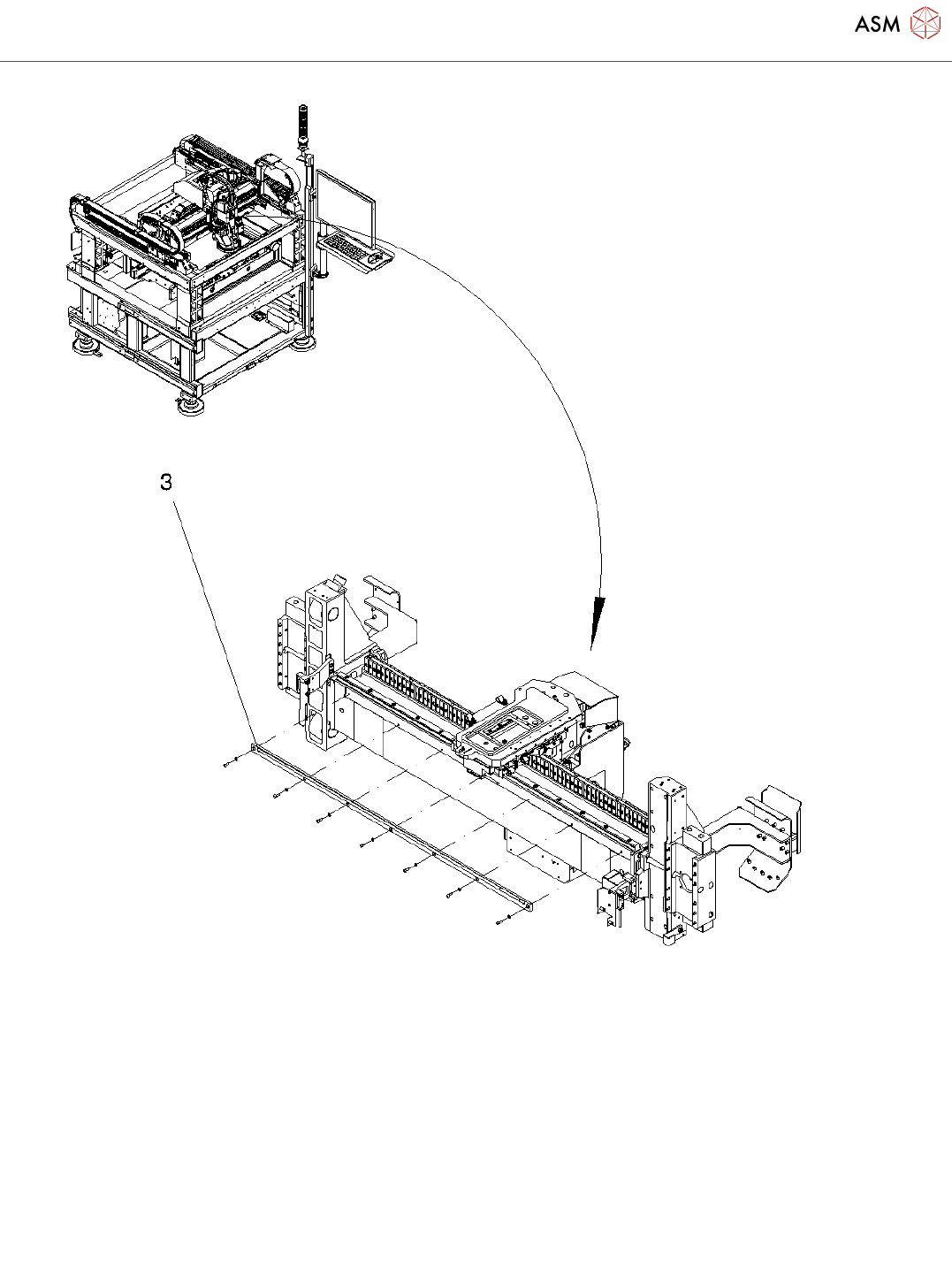 ASM

3