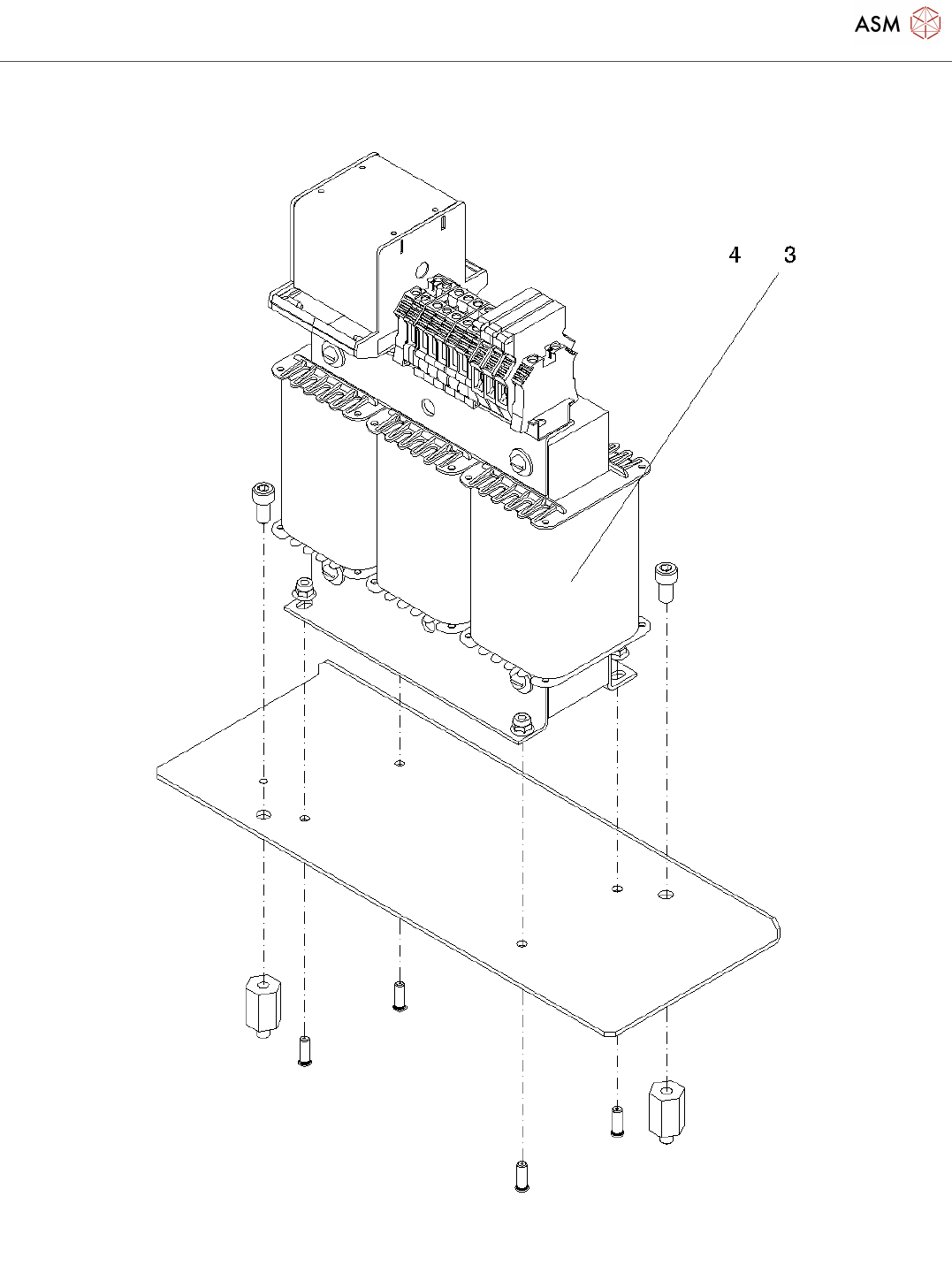 ASM

4 3