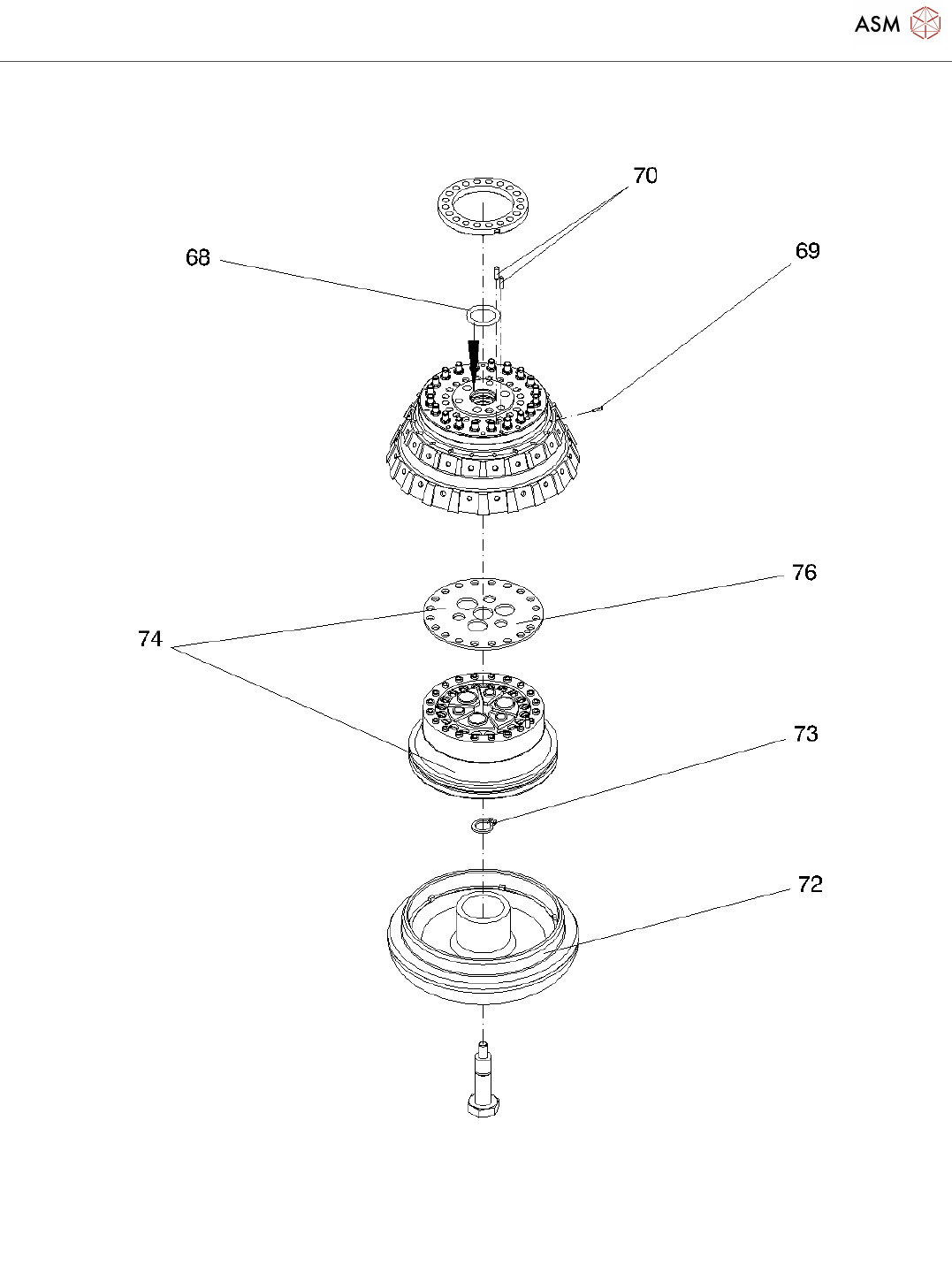 ASM

70

68

69

76

74

73

72