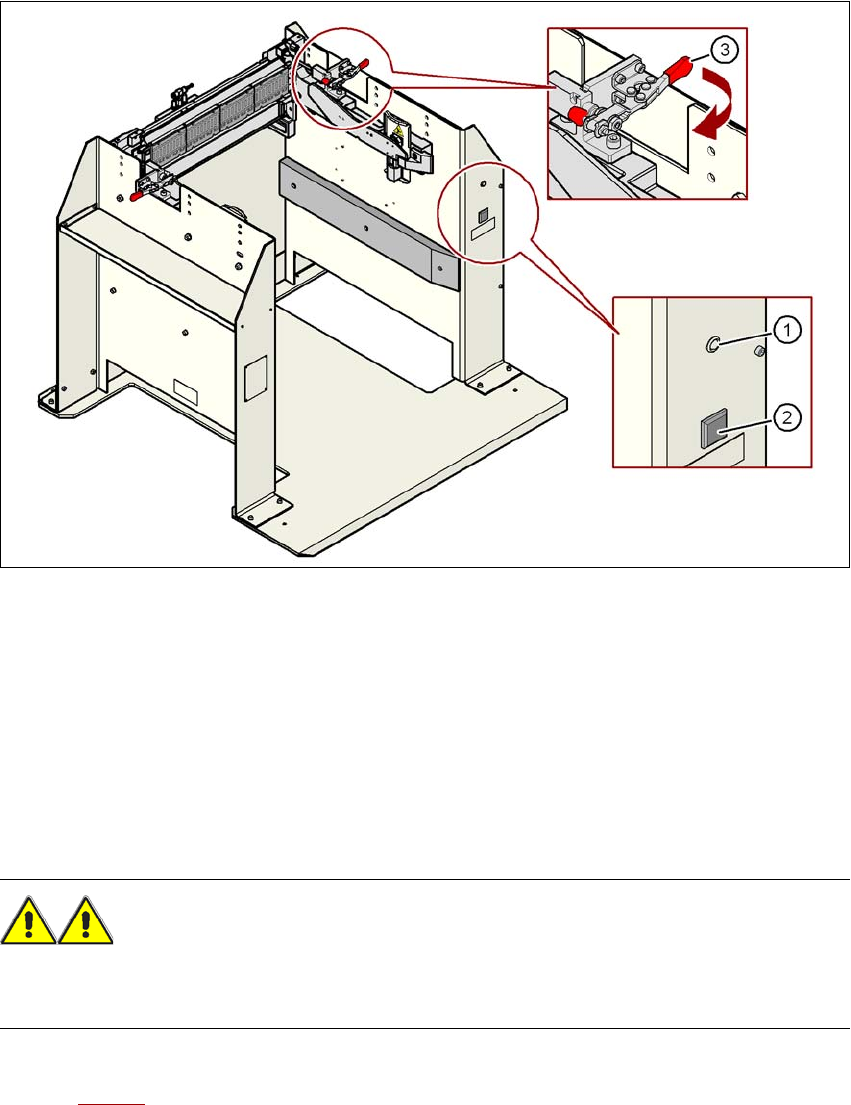 3

1

2