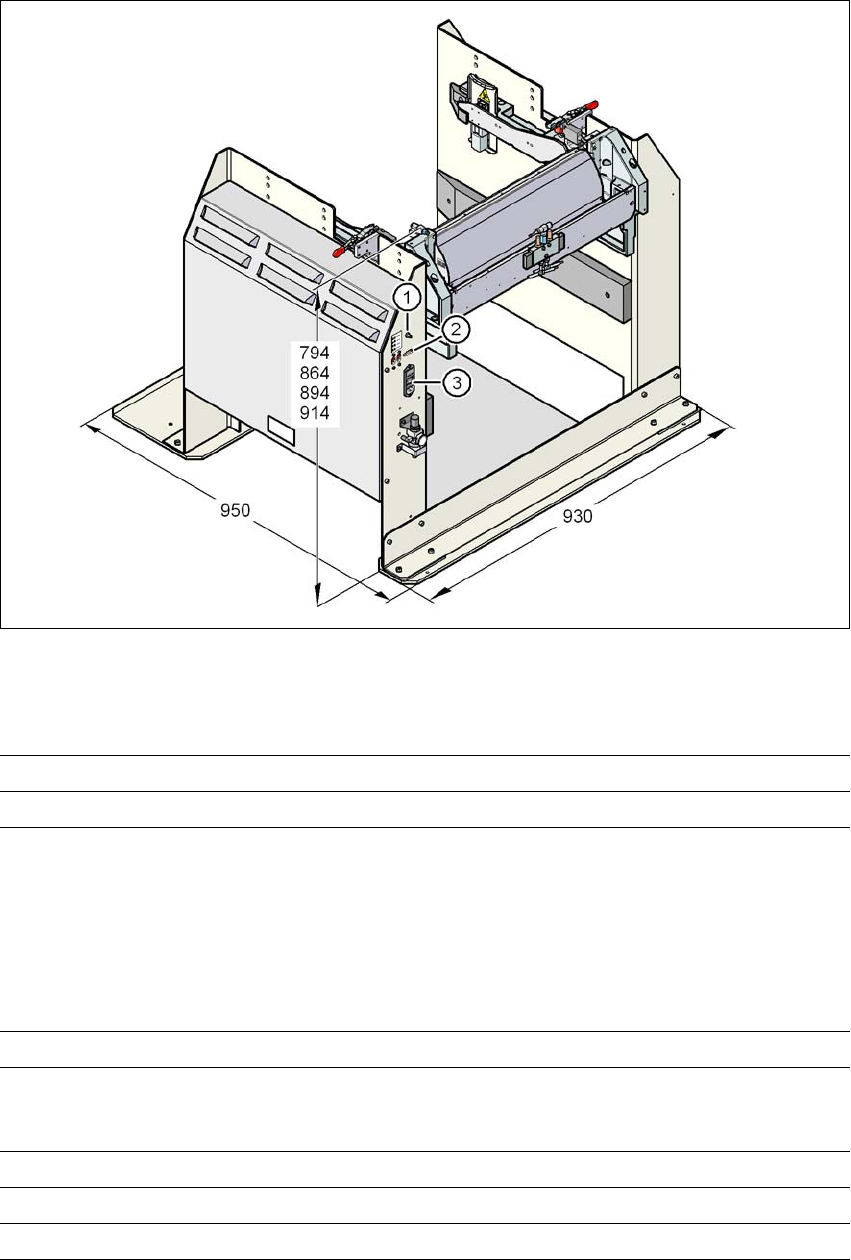 1
2
3
794
864
894
914
950
930