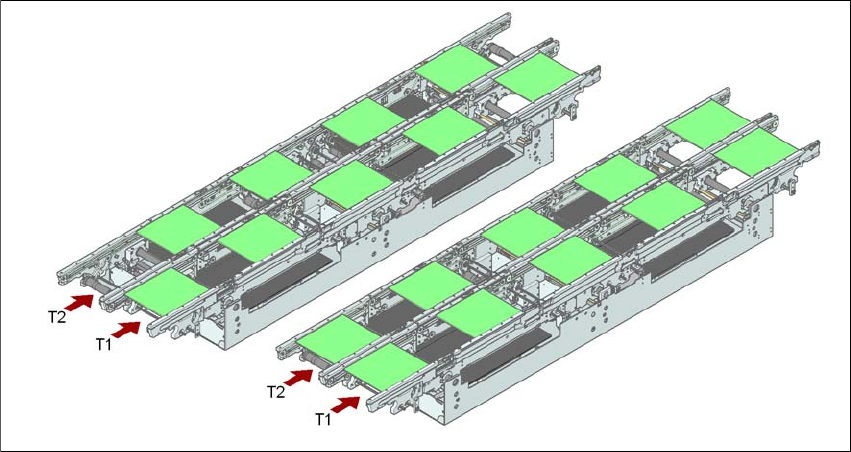 T2
T1
T2
T1