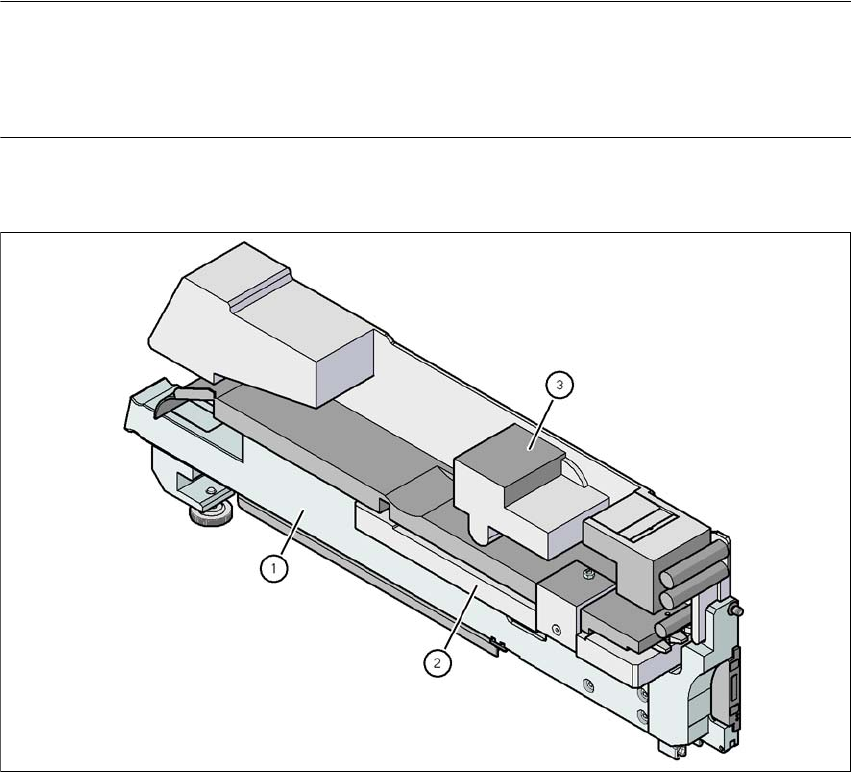 3

1

2