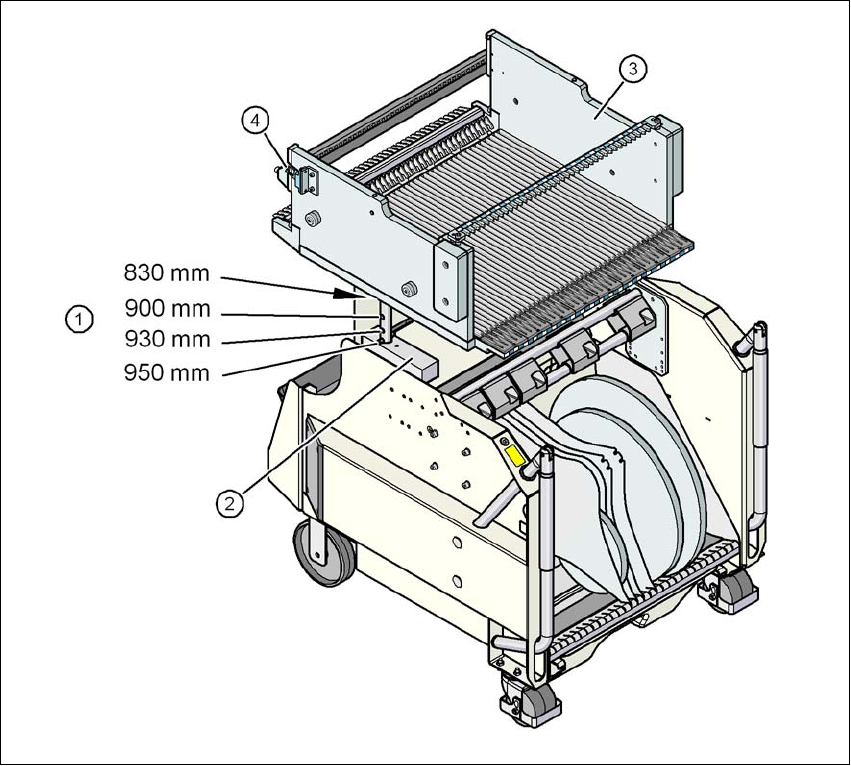 3
4
830 mm
1
900 mm
930 mm
950 mm
2