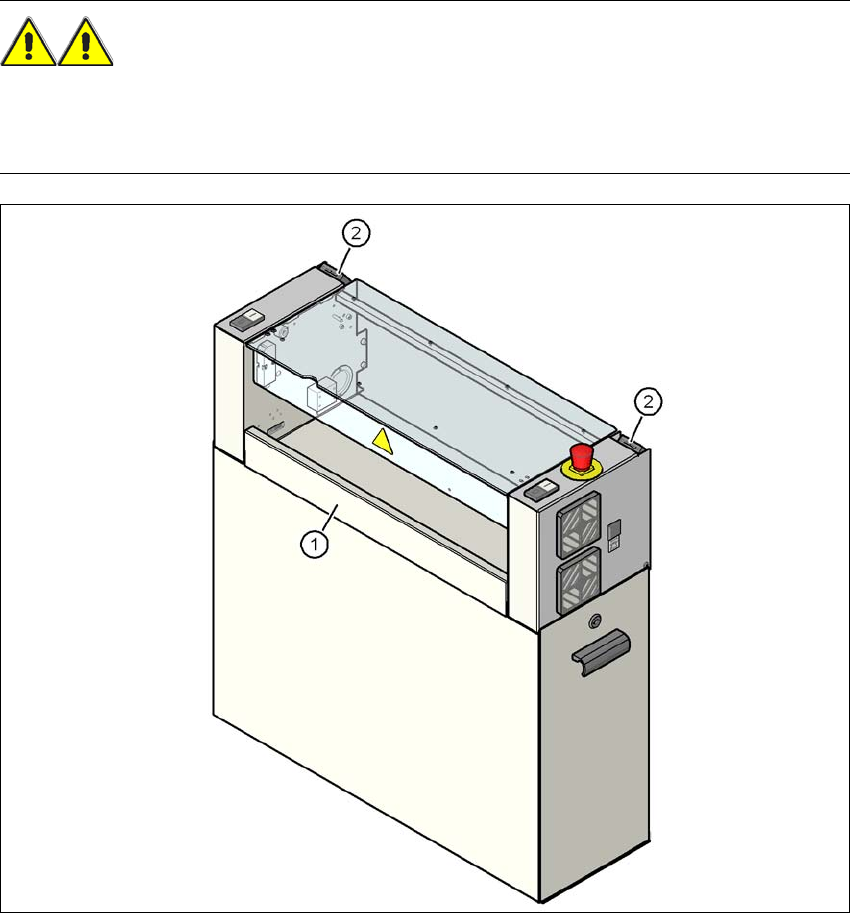 2

2

1