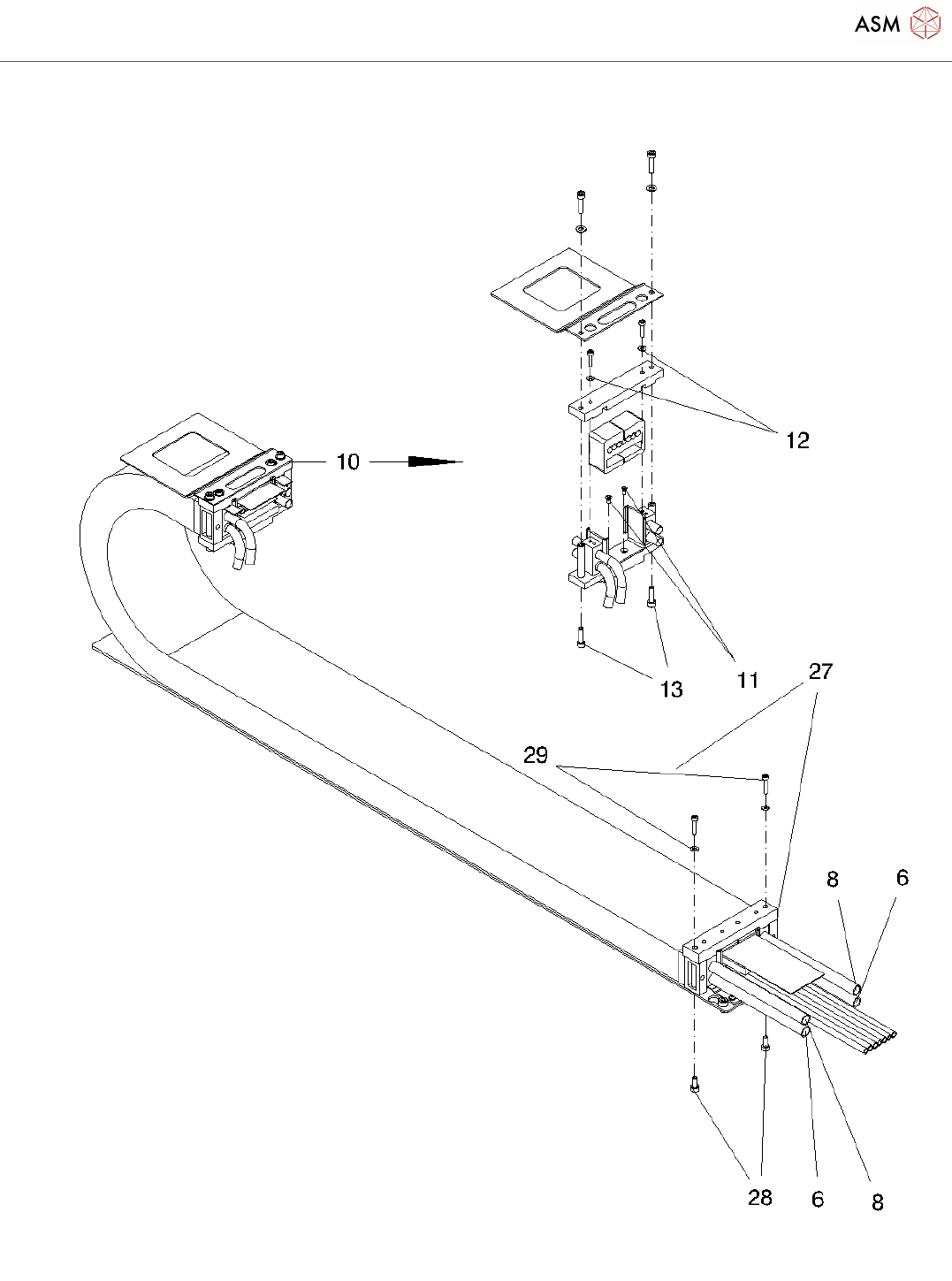 ASM

10

12

13

11

27

29

8

6

28

6

8