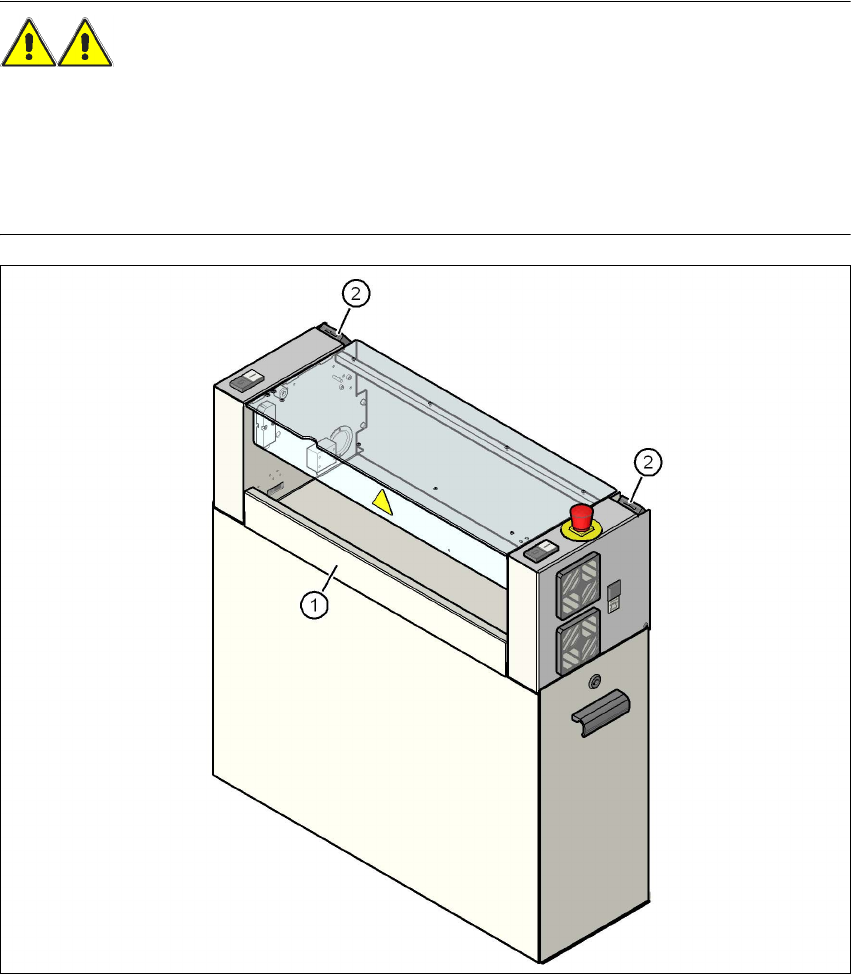 2

2

1