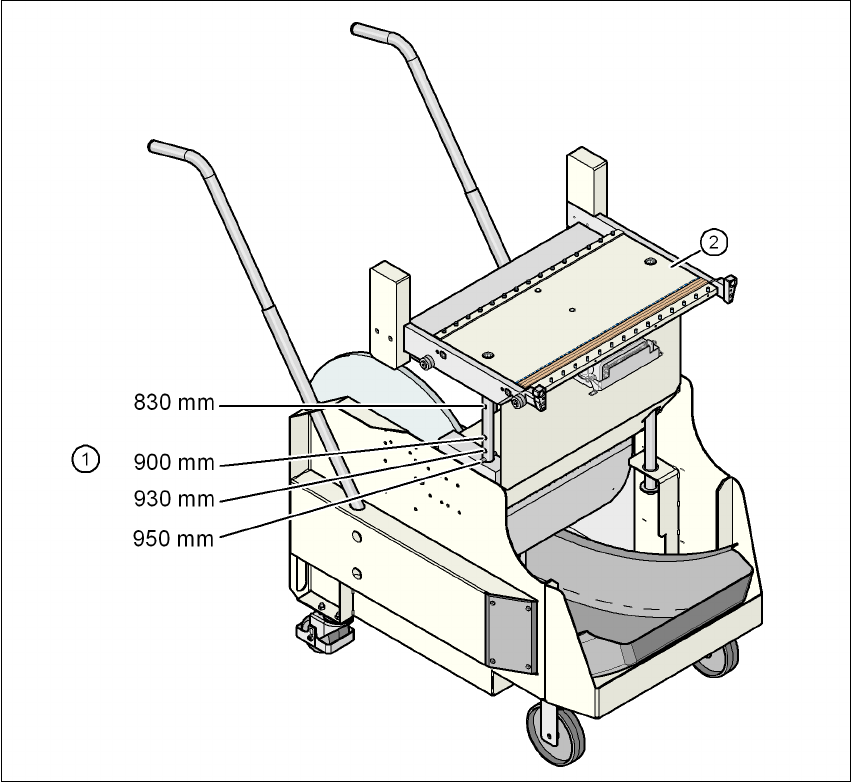 2

830 mm

1

900 mm

930 mm

950 mm