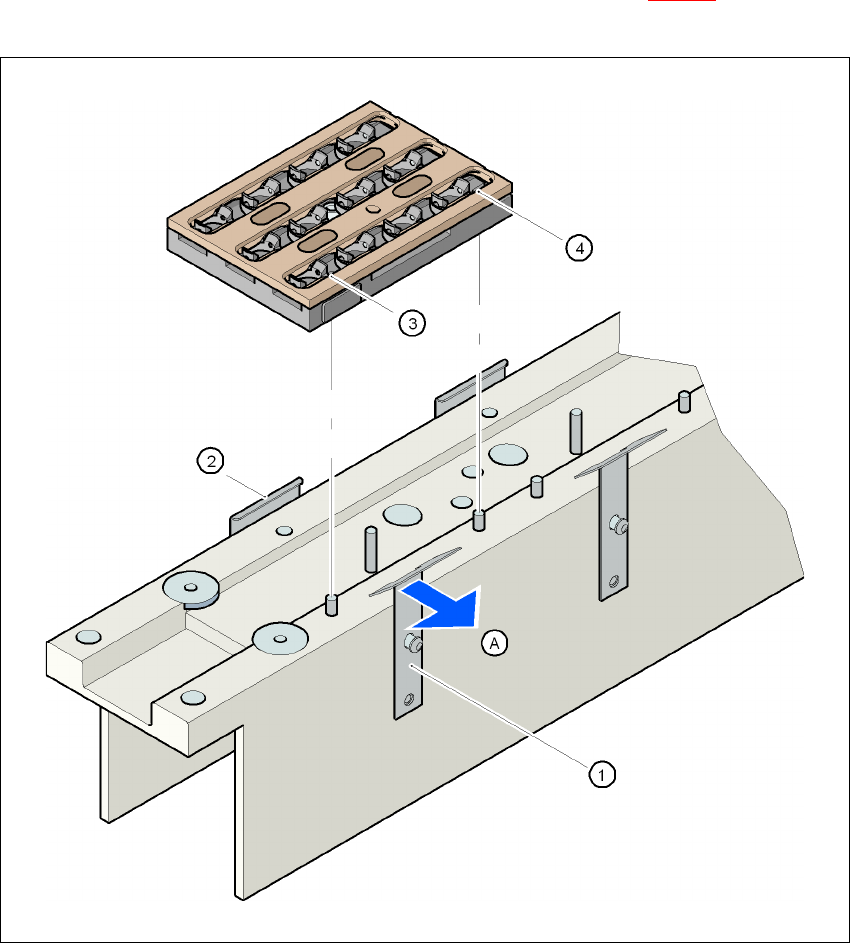 4

3

2

A

1