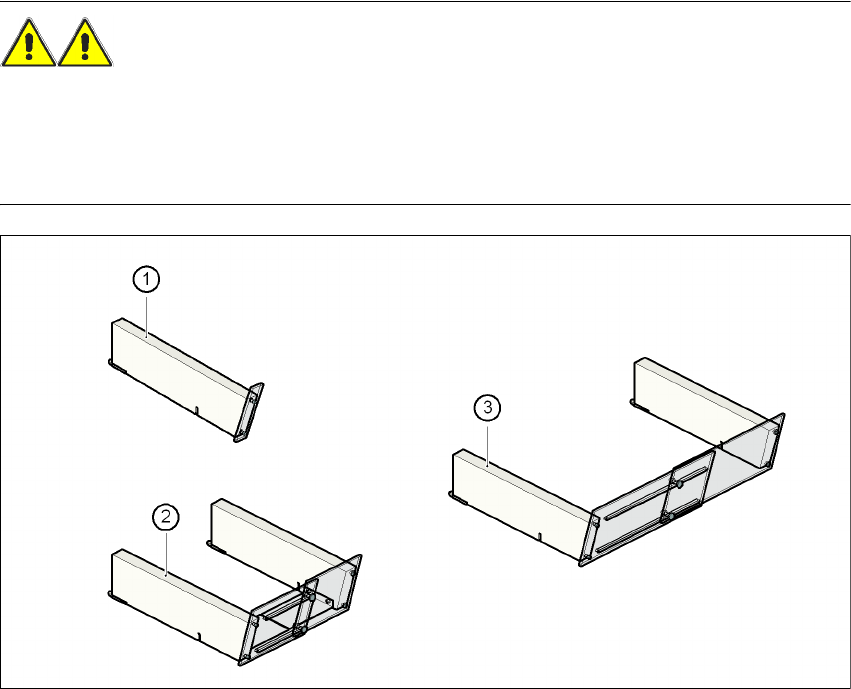 1

2

3