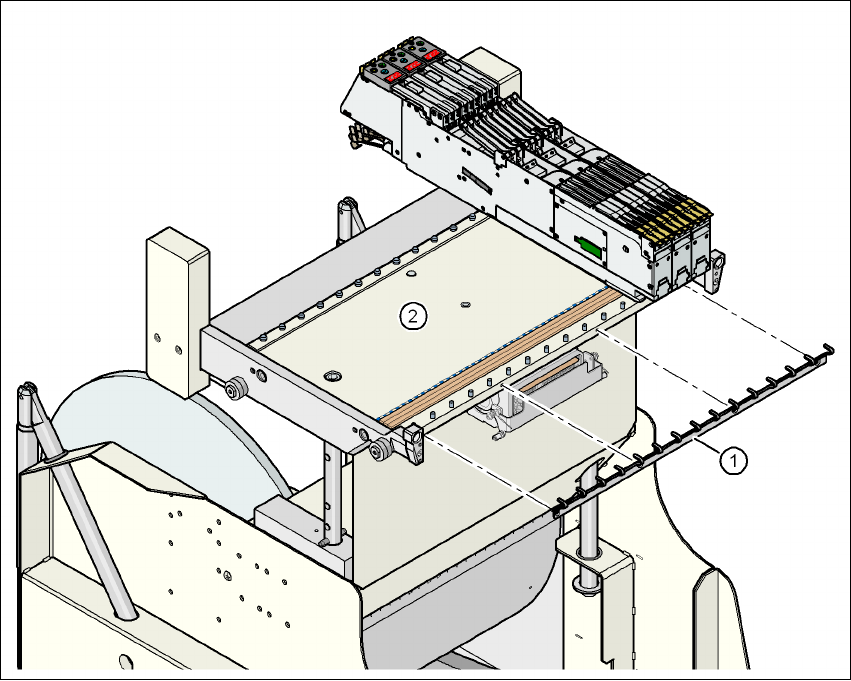 2

1