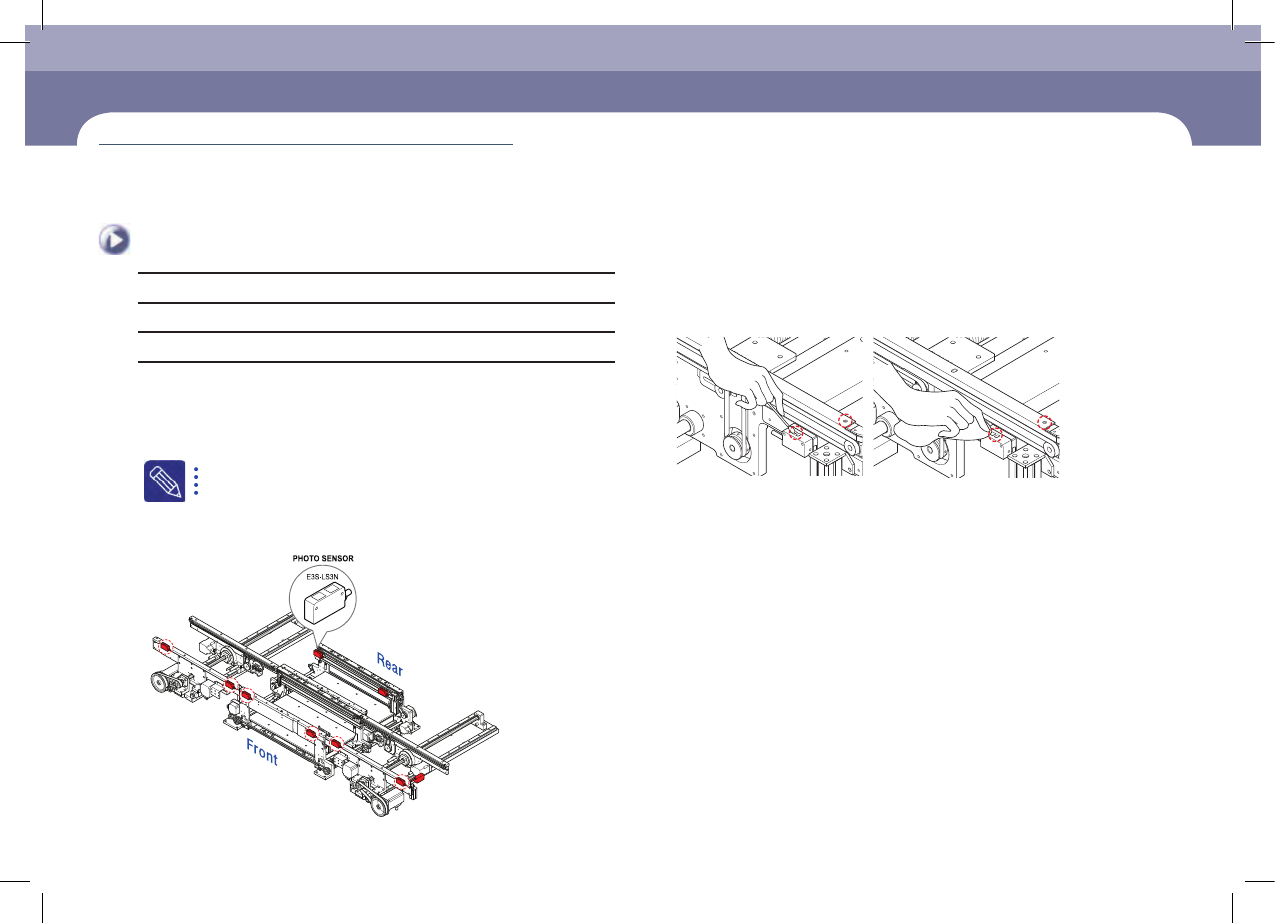 PHOTO SENSOR

E3S-LS3N

Rear

Front