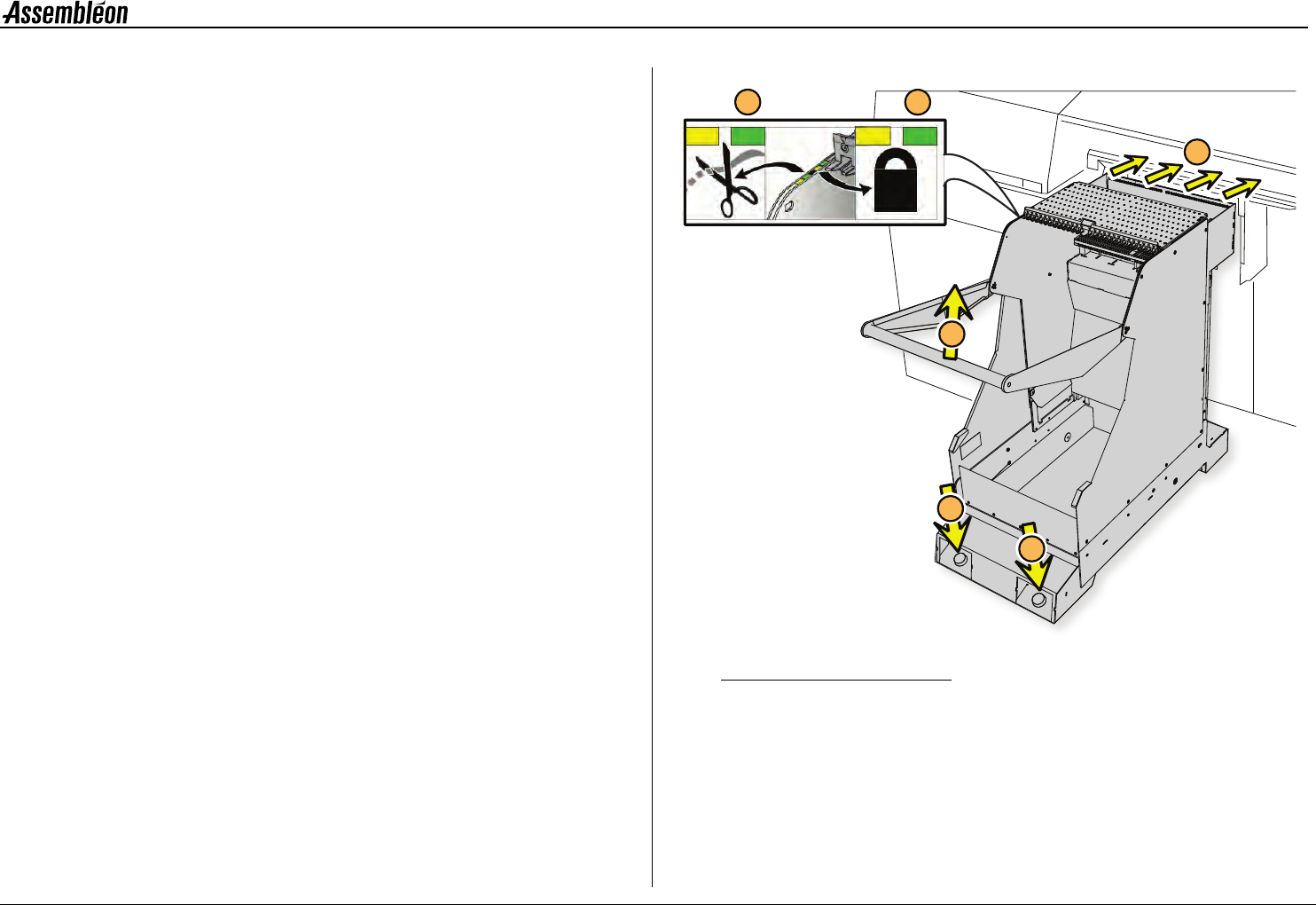 Assembléon