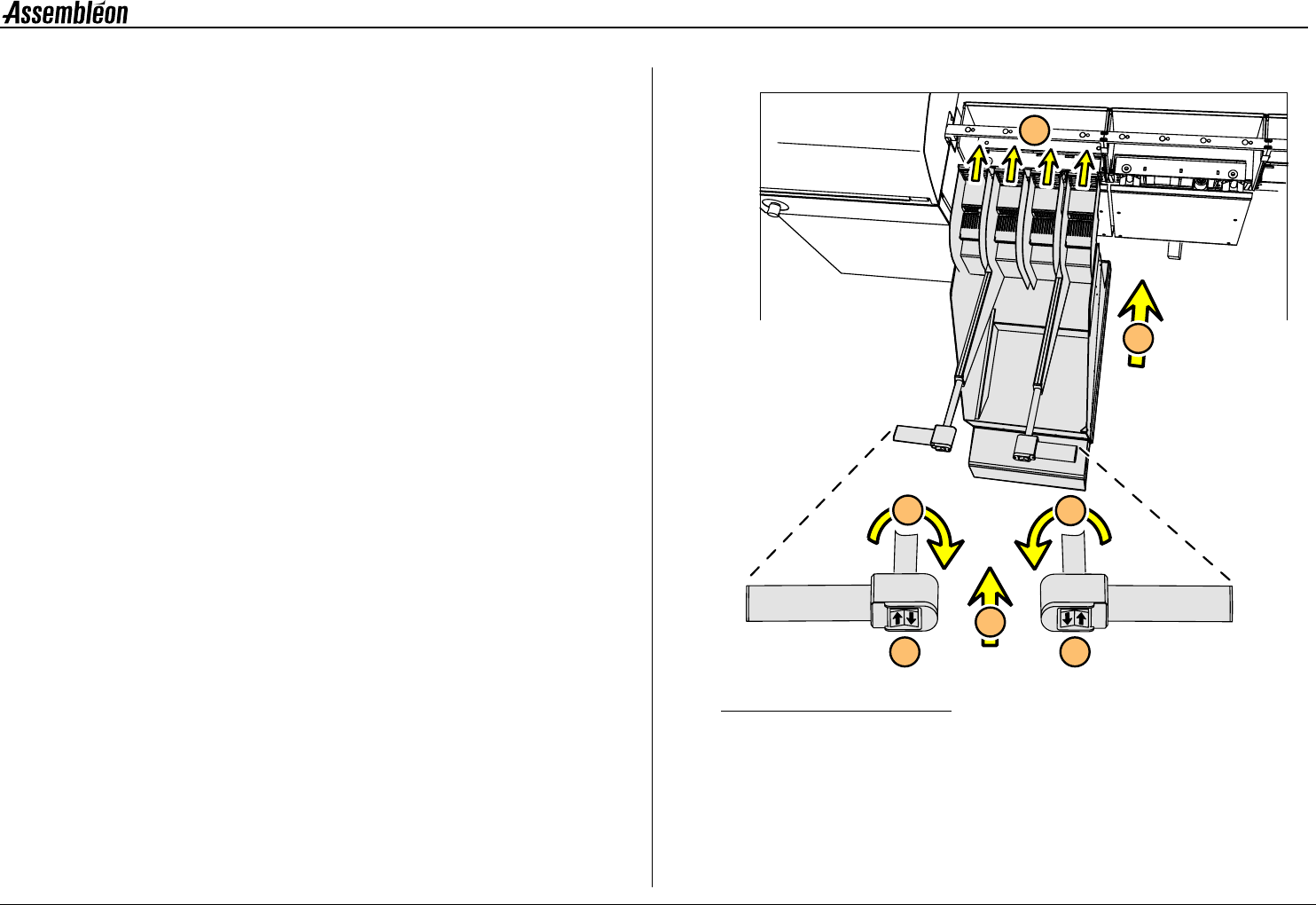 Assembléon