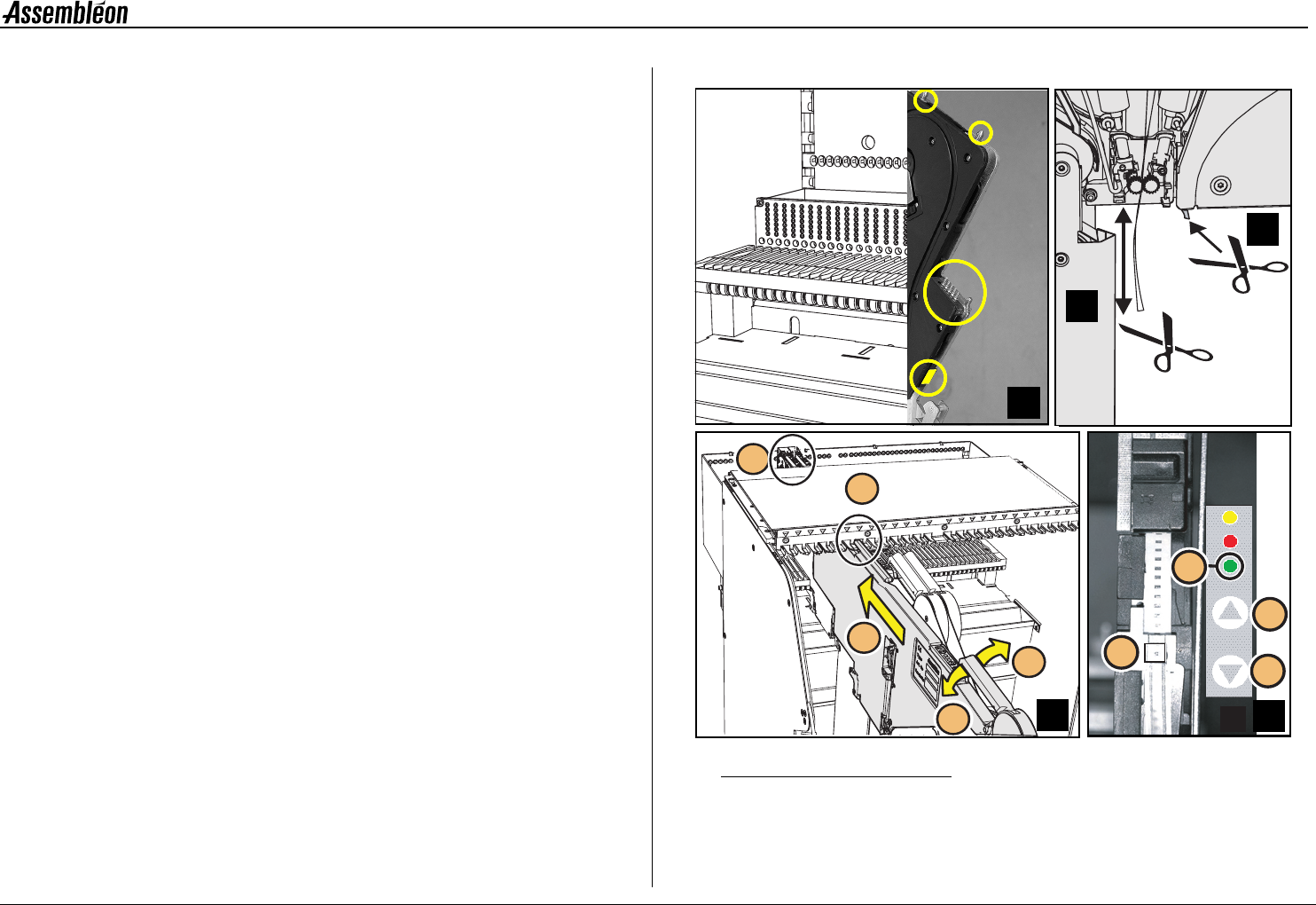 Assembléon