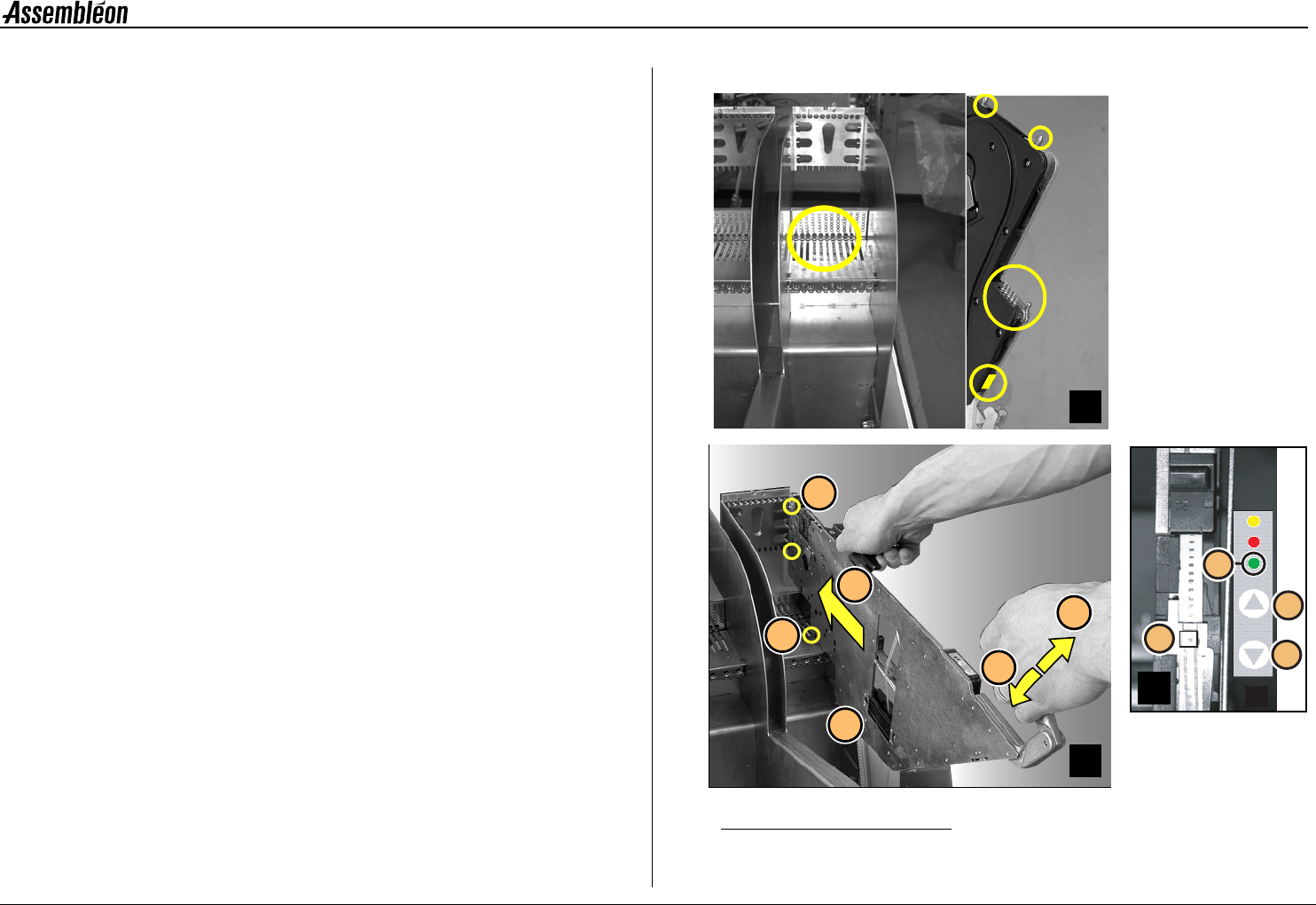 Assembléon