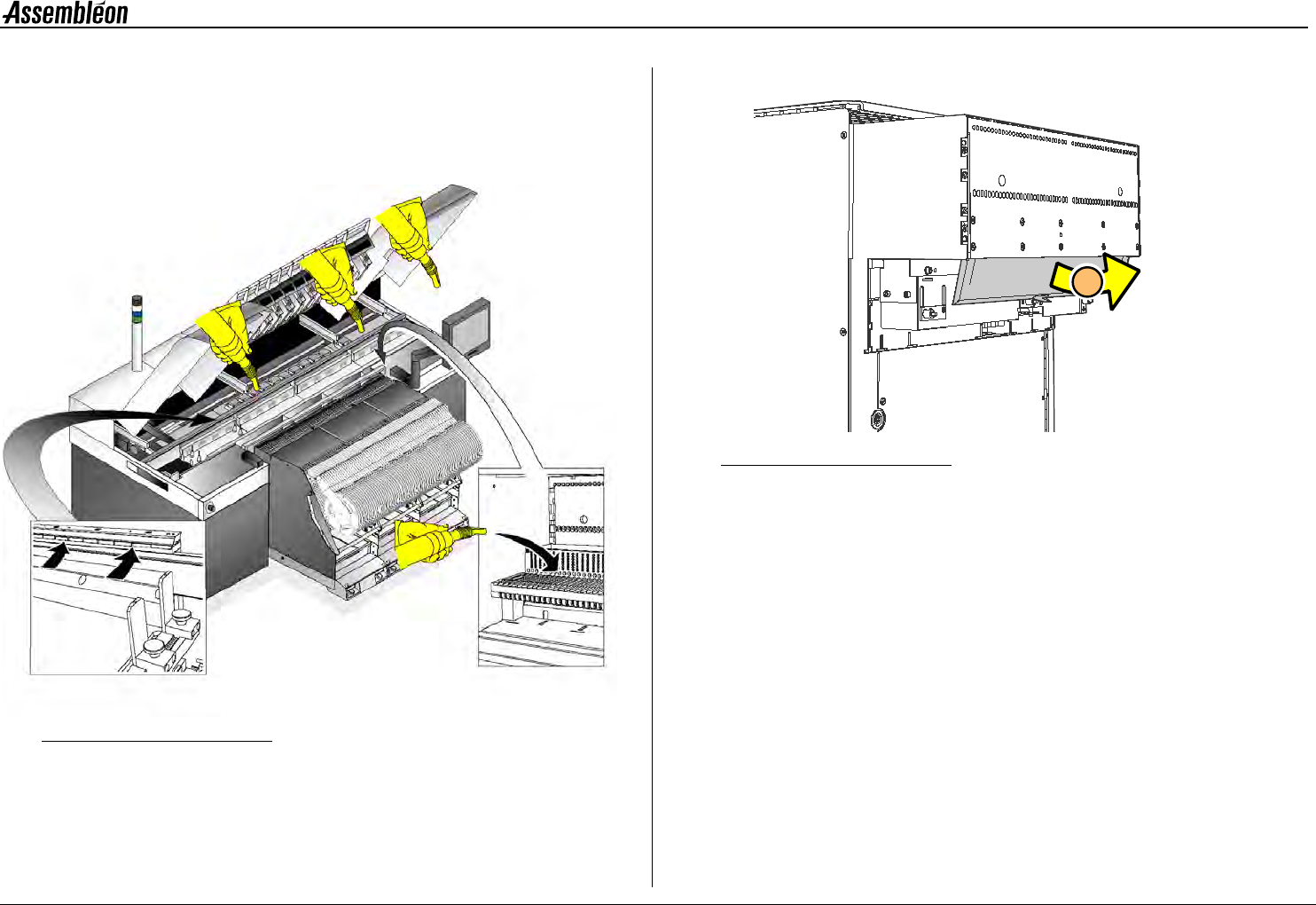 Assembléon