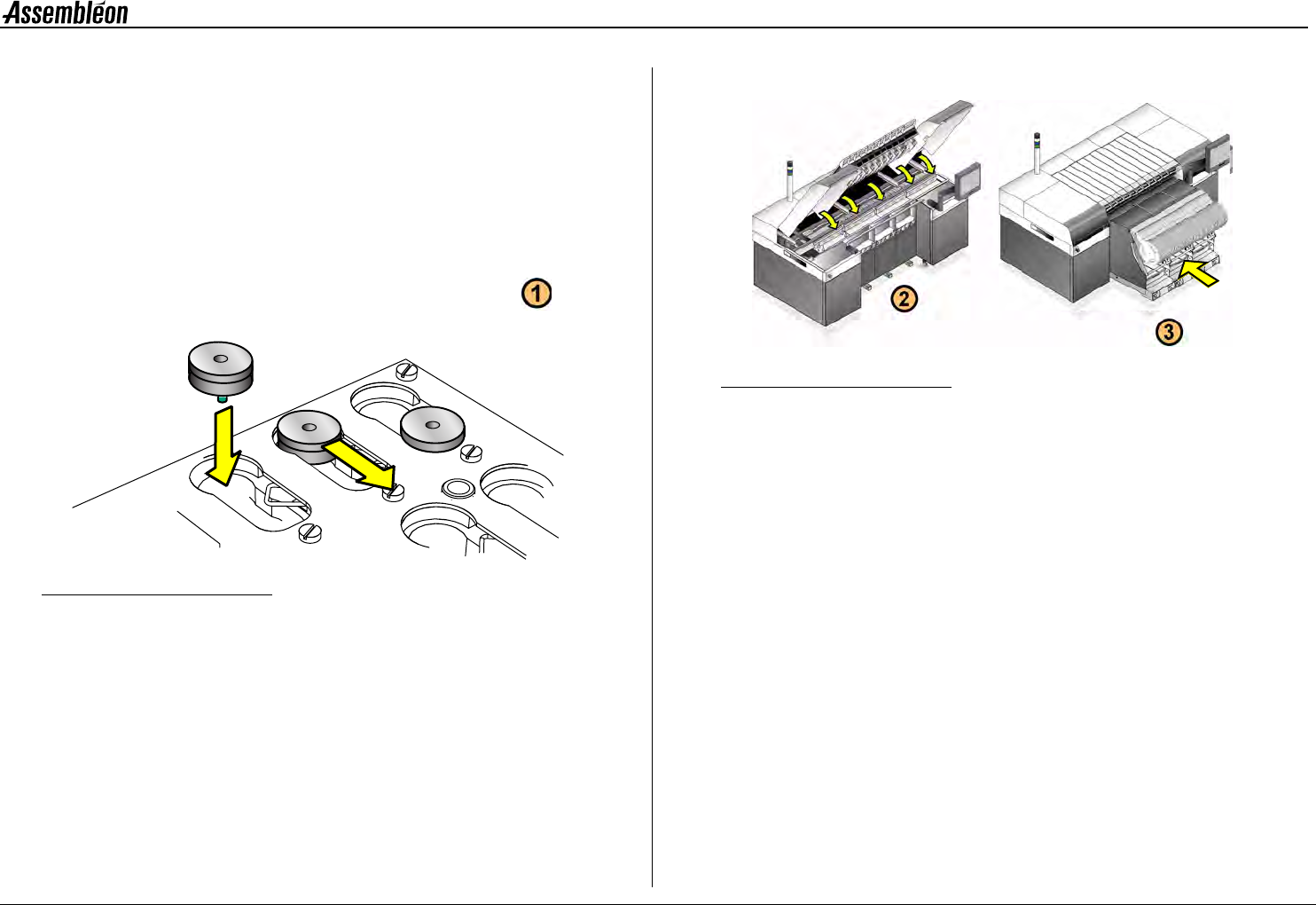 Assembléon

1

2

3