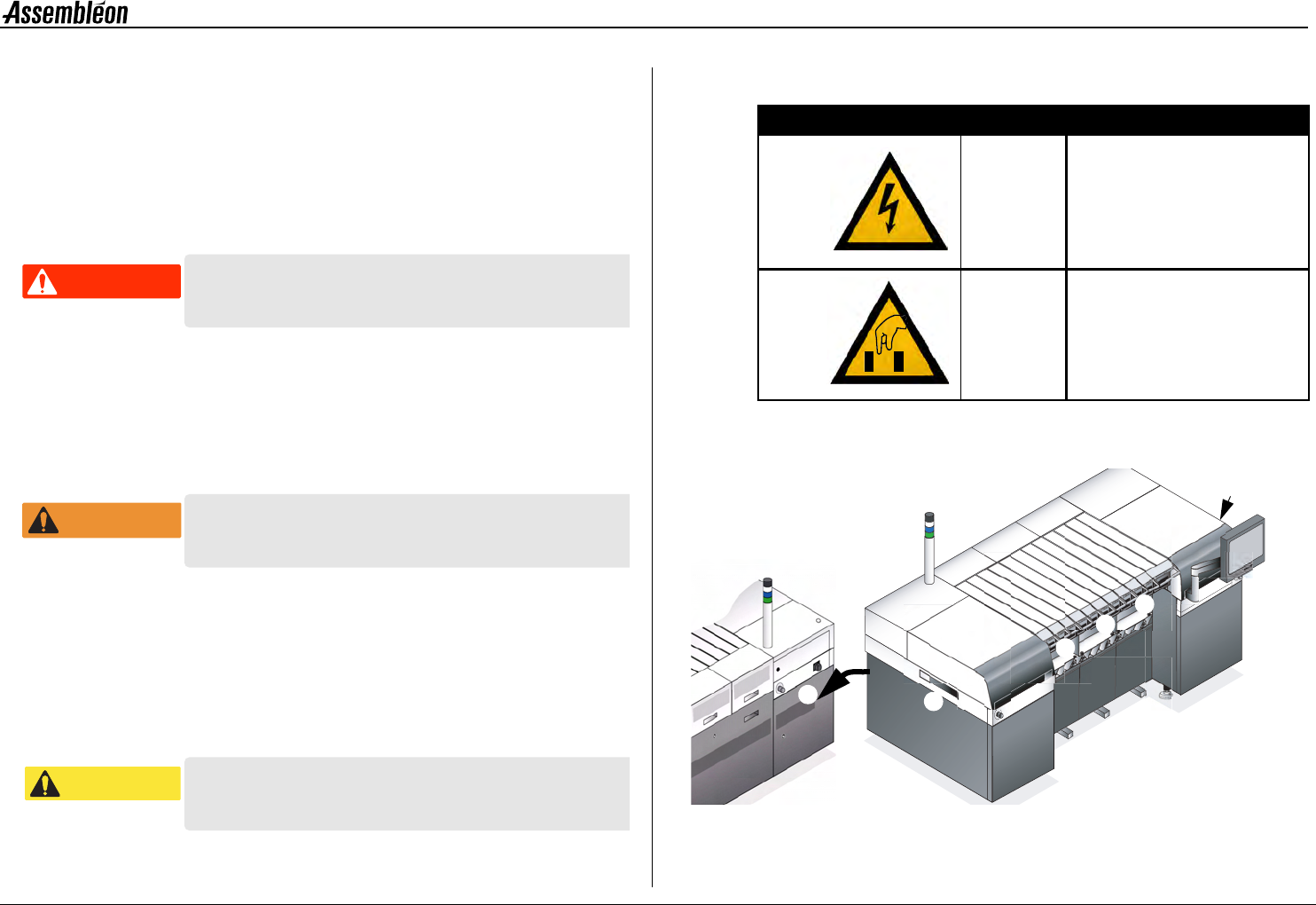 Assembléon