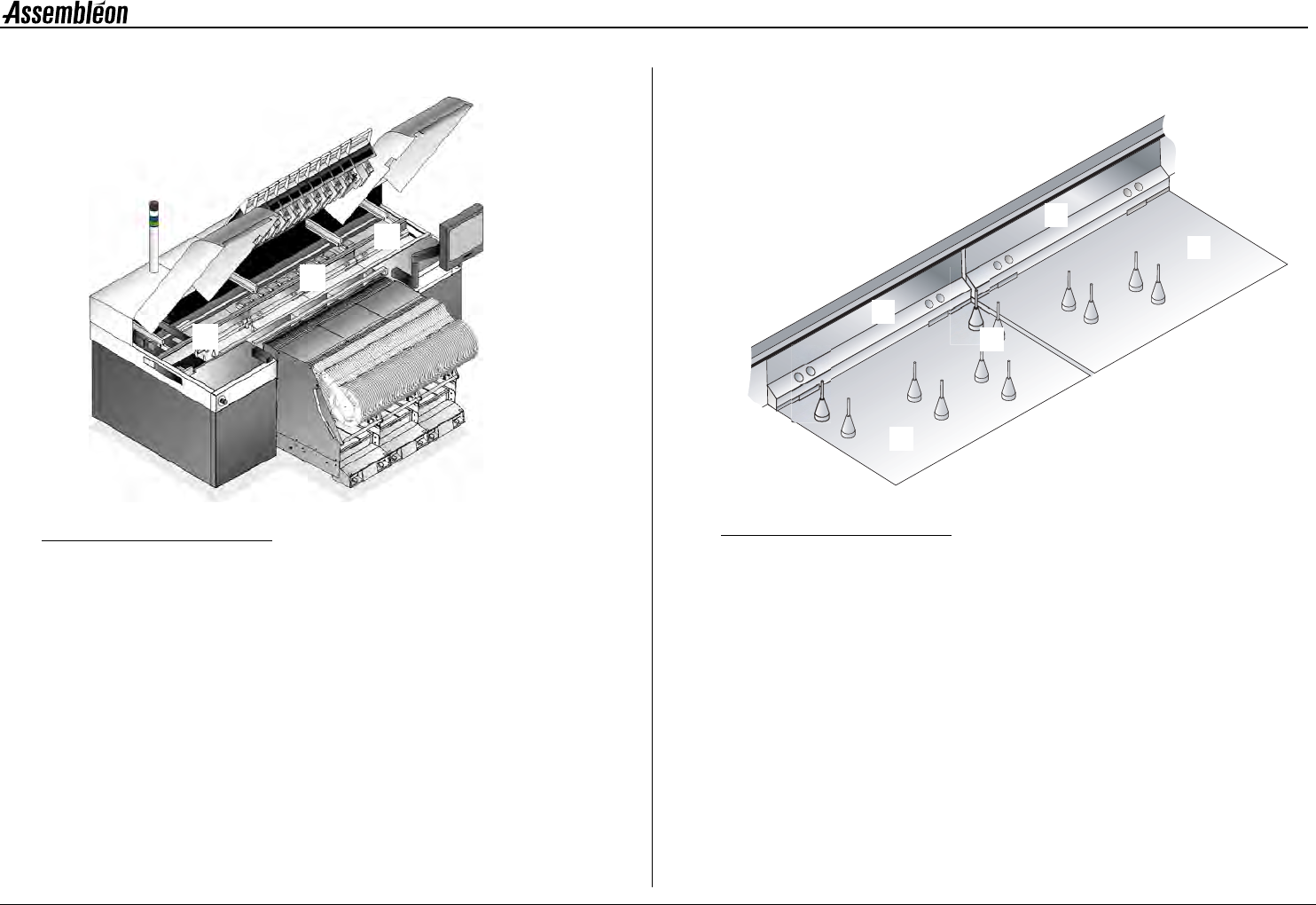 Assembléon