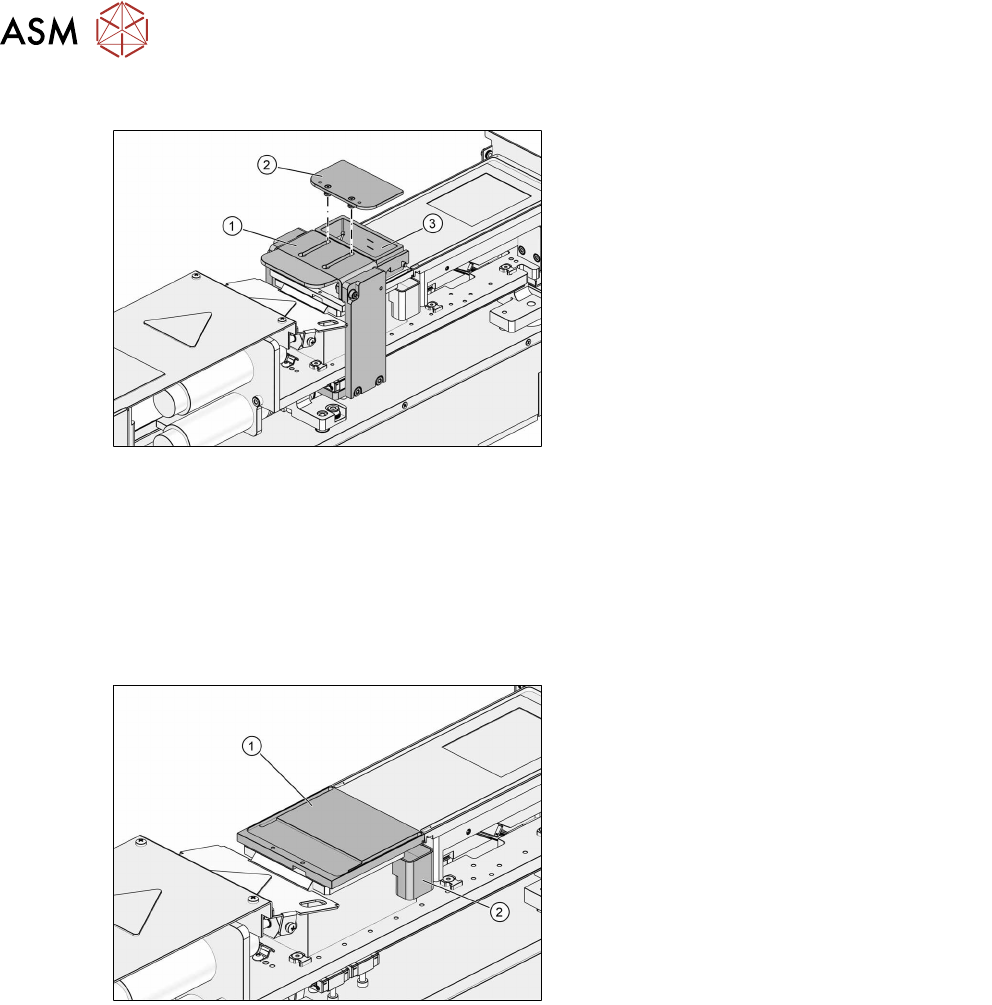 ASM

2
1
3

1
2