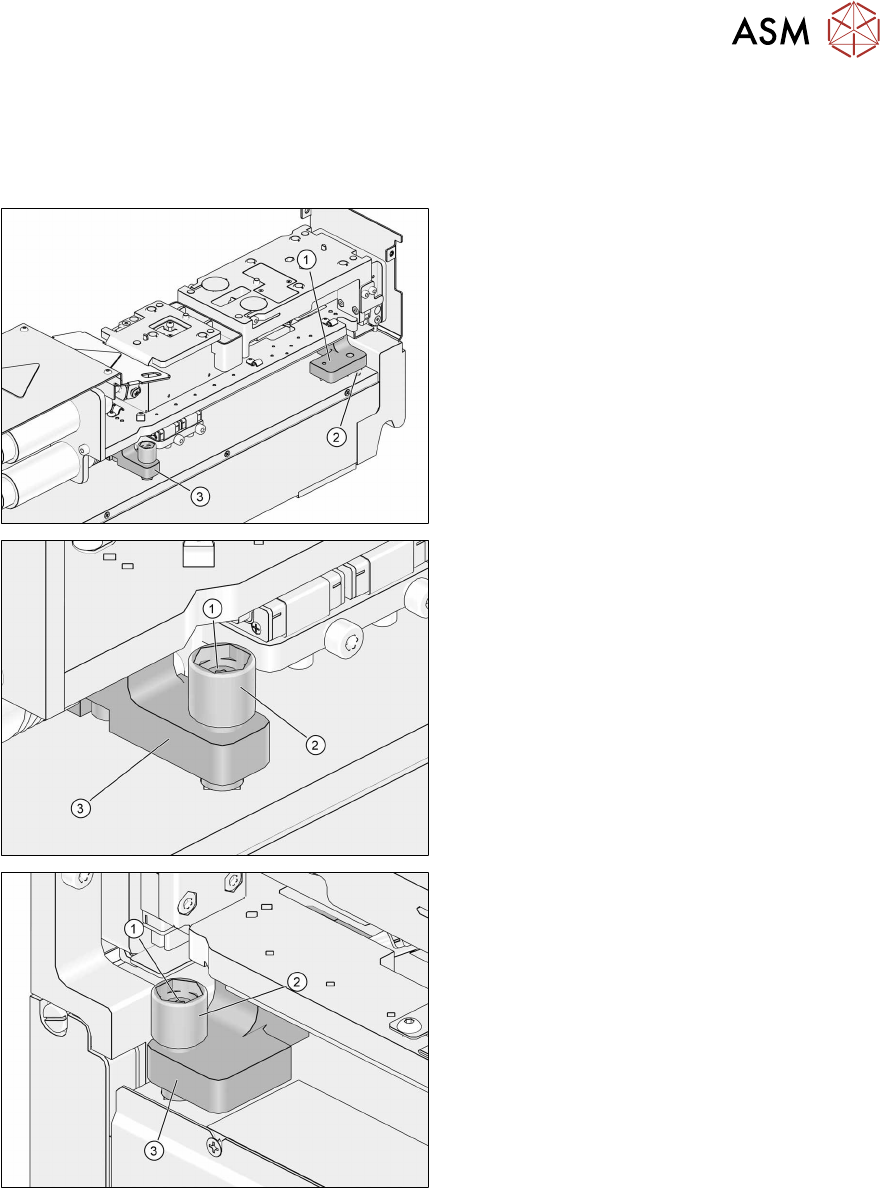 ASM

1
2
3

1
2
3

1
2
3